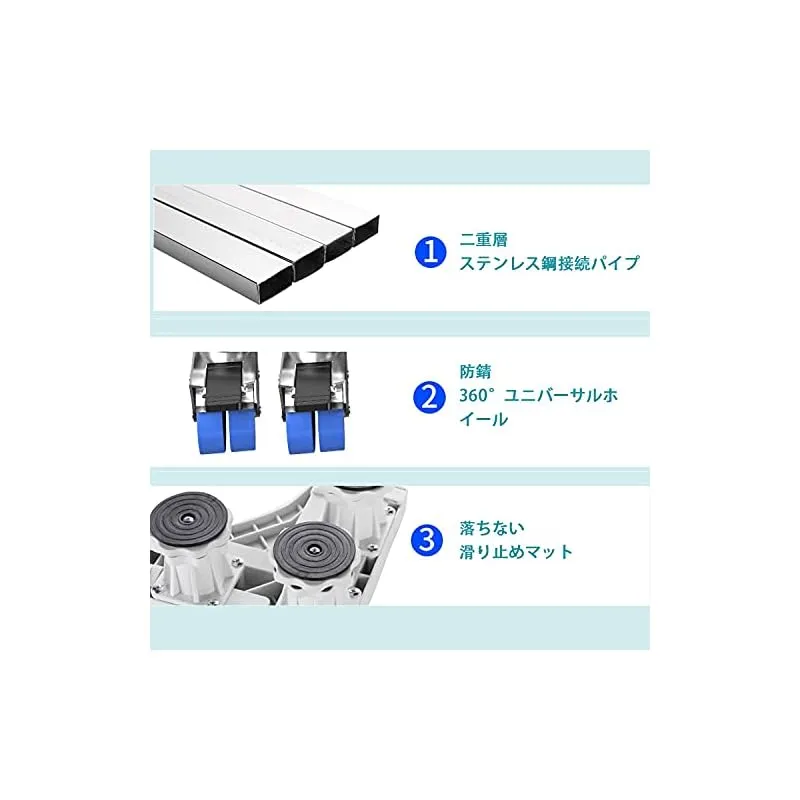 1
二重層
ステンレス鋼接続パイプ

2
防錆
360° ユニバーサルホイール

3
落ちない
滑り止めマット