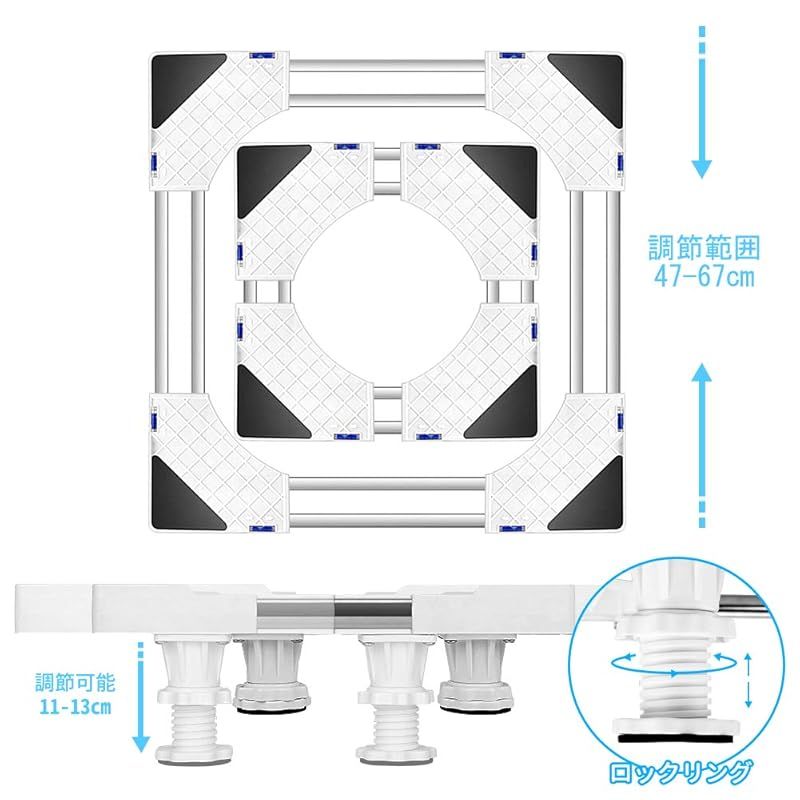 調節範囲
47-67cm

調節可能
11-13cm

ロックリング