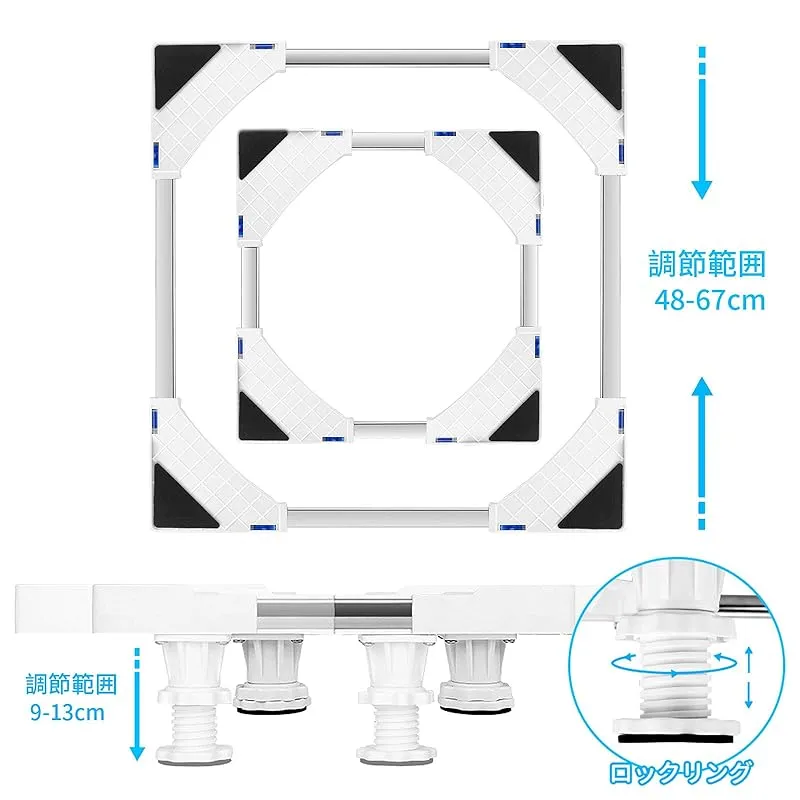 調節範囲
48-67cm

調節範囲
9-13cm

ロックリング