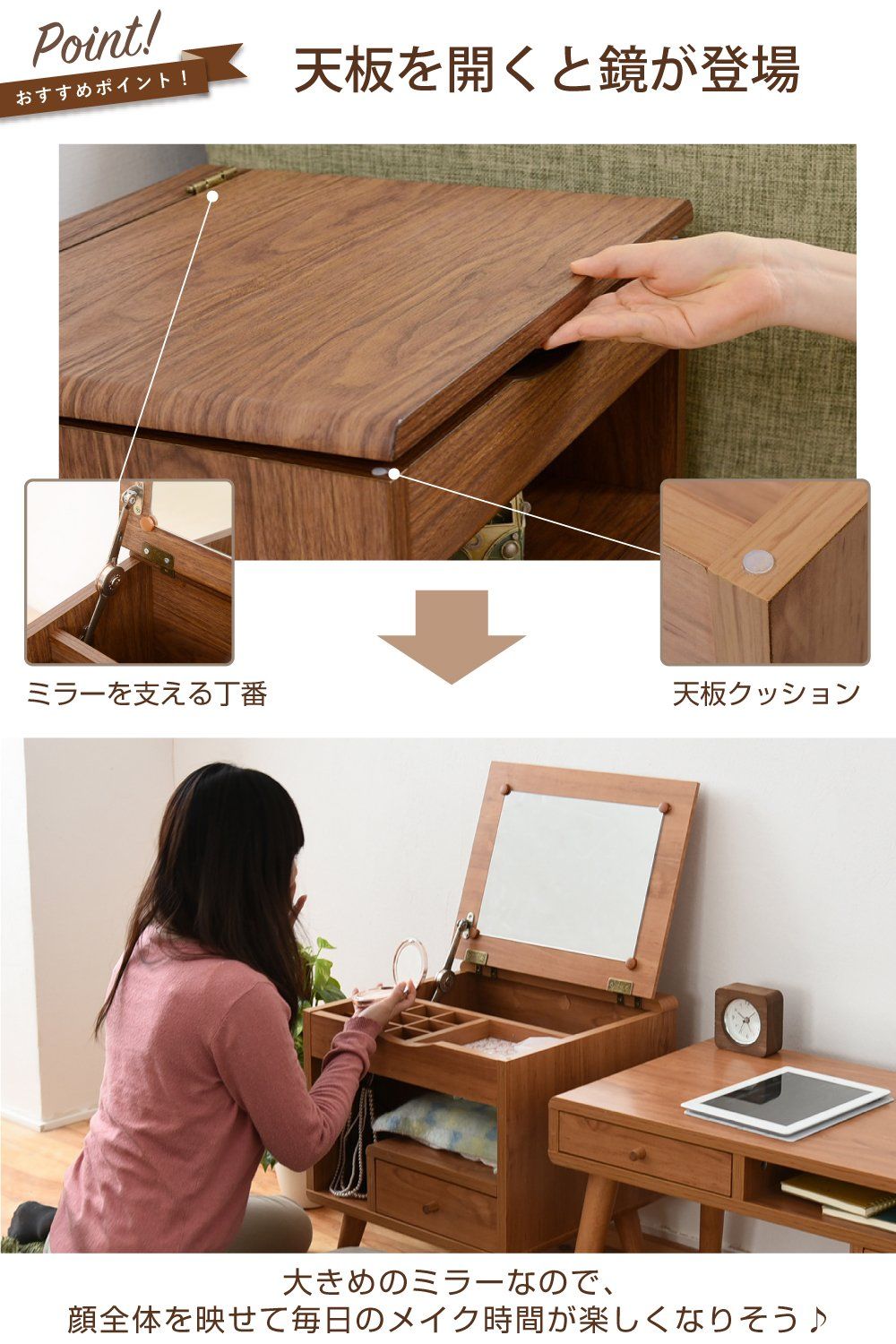 Point!
おすすめポイント！

天板を開くと鏡が登場

ミラーを支える丁番

天板クッション

大きめのミラーなので、
顔全体を映せて毎日のメイク時間が楽しくなりそう♪