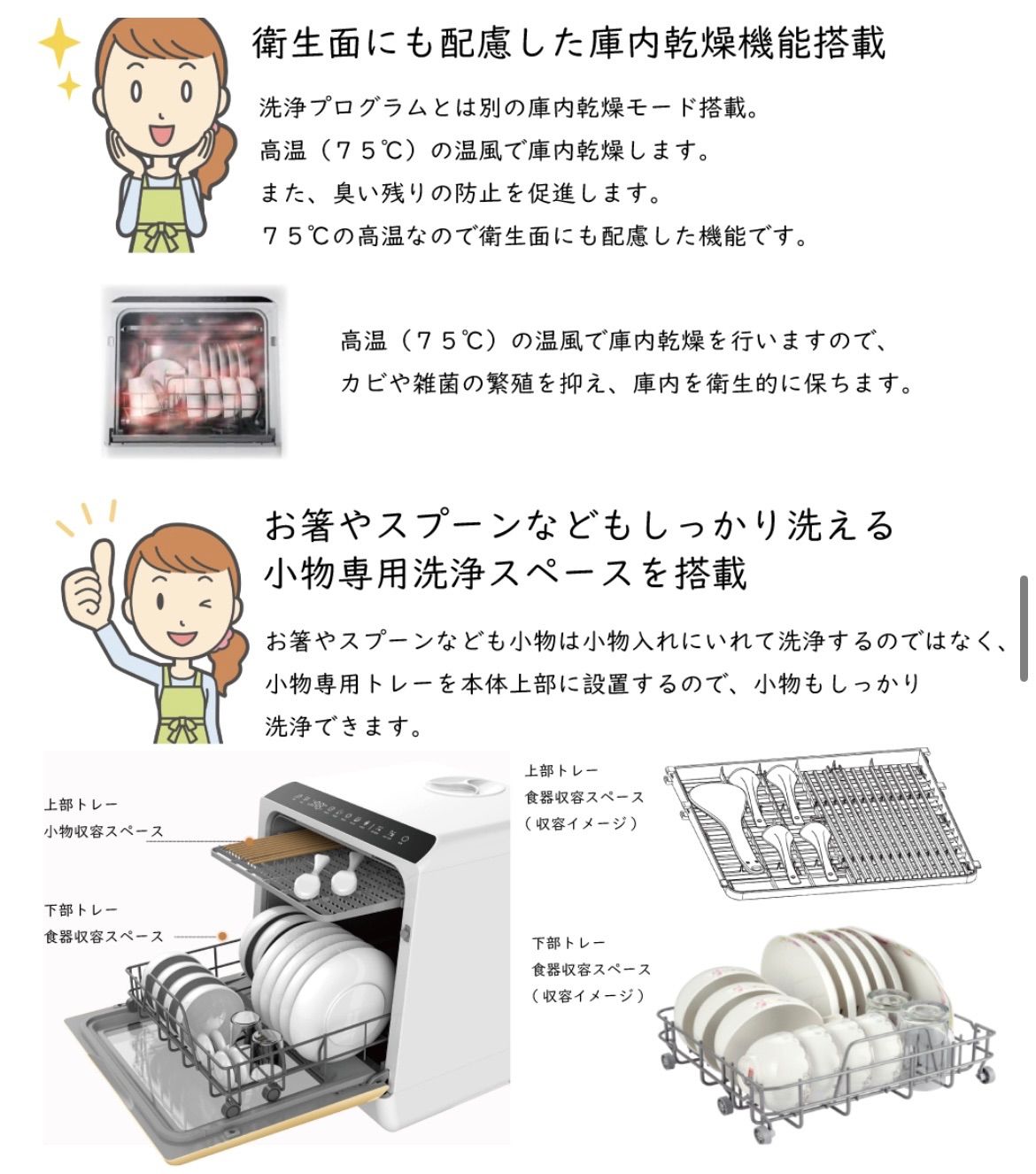 衛生面にも配慮した庫内乾燥機能搭載

洗浄プログラムとは別の庫内乾燥モード搭載。
高温（７５℃）の温風で庫内乾燥します。
また、臭い残りの防止を促進します。
７５℃の高温なので衛生面にも配慮した機能です。

高温（７５℃）の温風で庫内乾燥を行いますので、
カビや雑菌の繁殖を抑え、庫内を衛生的に保ちます。

お箸やスプーンなどもしっかり洗える
小物専用洗浄スペースを搭載

お箸やスプーンなども小物は小物入れにいれて洗浄するのではなく、
小物専用トレーを本体上部に設置するので、小物もしっかり
洗浄できます。

上部トレー
小物収容スペース

下部トレー
食器収容スペース

上部トレー
食器収容スペース
（収容イメージ）

下部トレー
食器収容スペース
（収容イメージ）