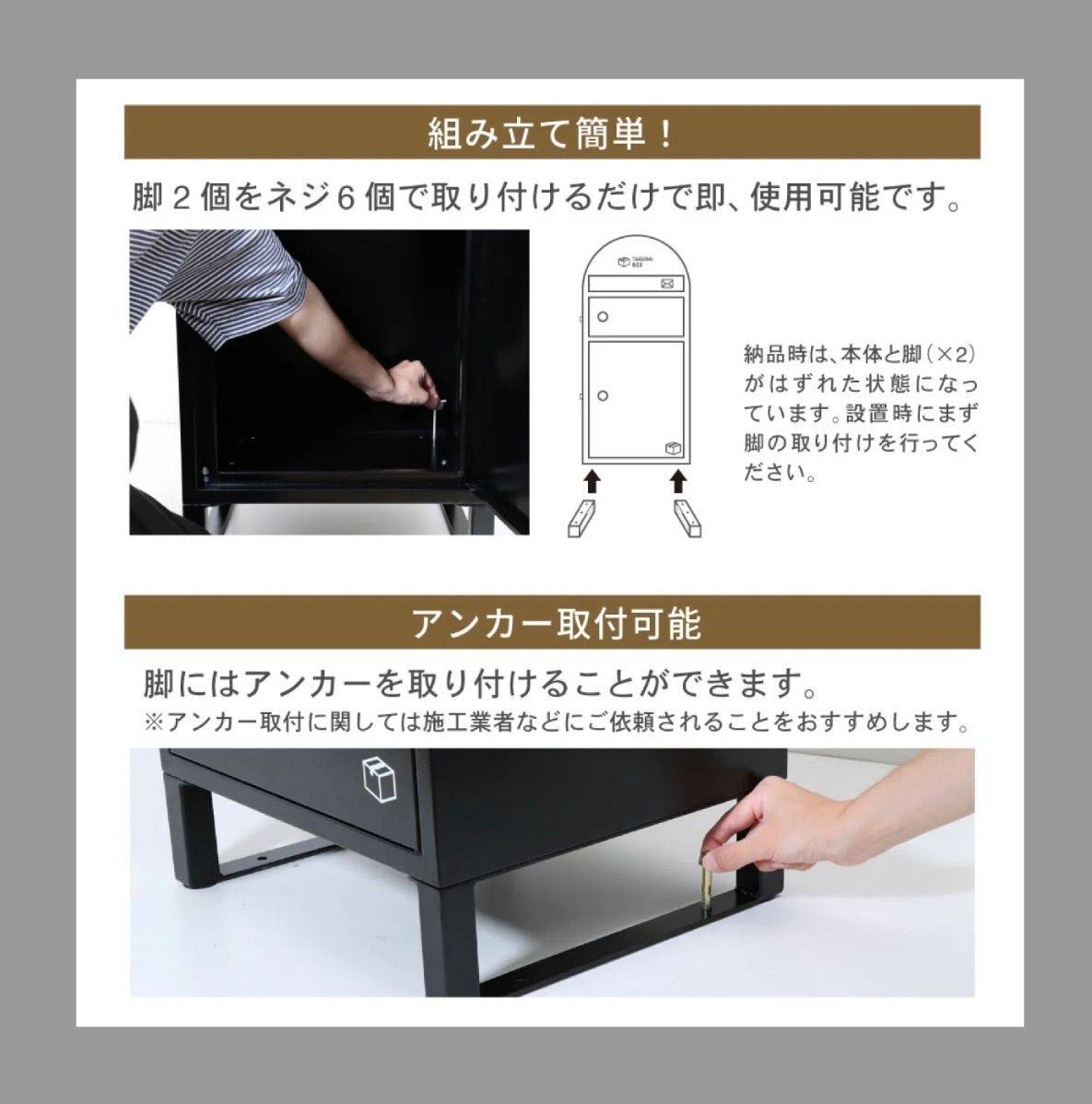 組み立て簡単！

脚２個をネジ６個で取り付けるだけで即、使用可能です。

TAKUHAI BOX

納品時は、本体と脚（×2）がはずれた状態になっています。設置時にまず脚の取り付けを行ってください。

アンカー取付可能

脚にはアンカーを取り付けることができます。
※アンカー取付に関しては施工業者などにご依頼されることをおすすめします。