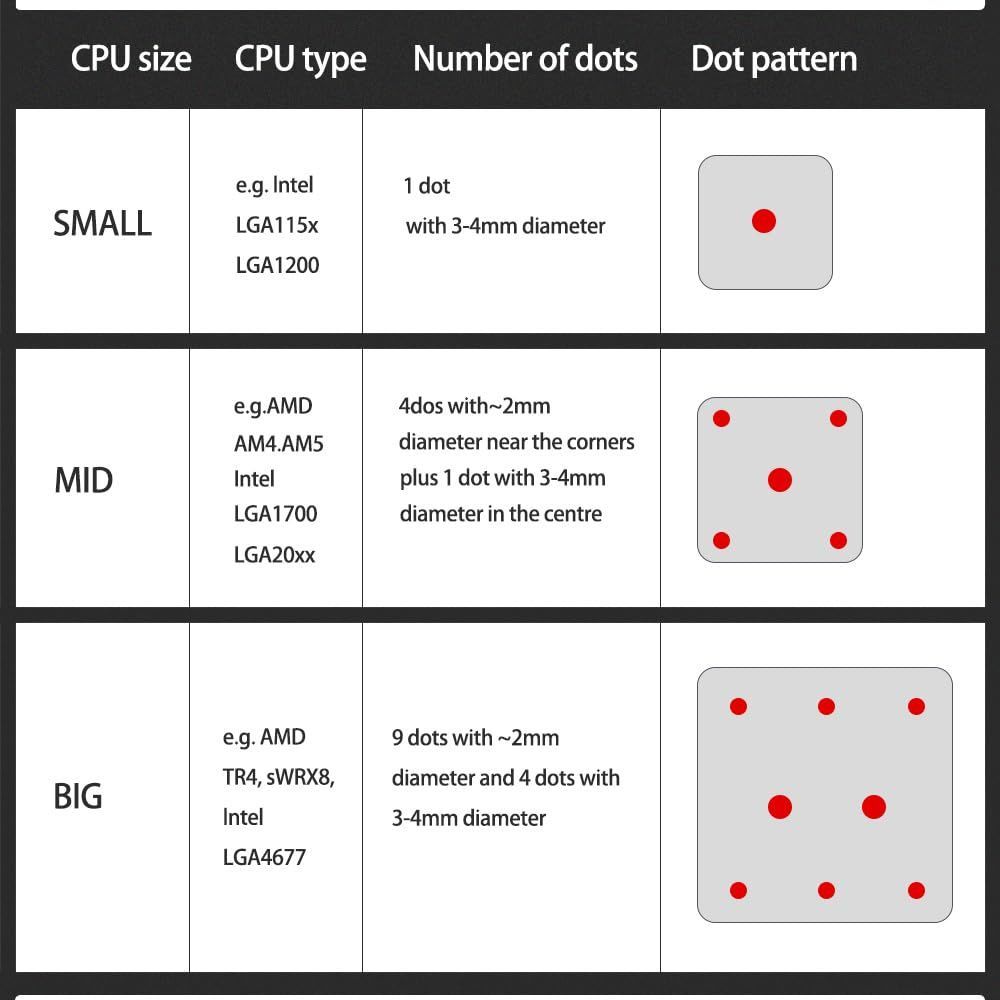 | CPU size | CPU type | Number of dots | Dot pattern |
|---|---|---|---|
| SMALL | e.g. Intel LGA115x LGA1200 | 1 dot with 3-4mm diameter | |
| MID | e.g.AMD AM4.AM5 Intel LGA1700 LGA20xx | 4dos with~2mm diameter near the corners plus 1 dot with 3-4mm diameter in the centre | |
| BIG | e.g. AMD TR4, sWRX8, Intel LGA4677 | 9 dots with ~2mm diameter and 4 dots with 3-4mm diameter | |