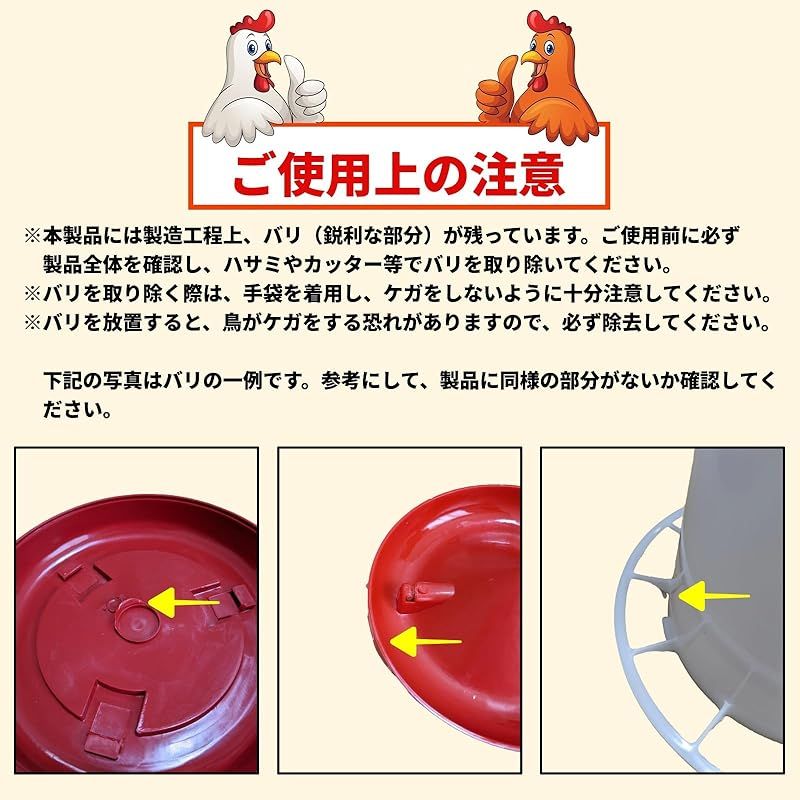 ご使用上の注意

※本製品には製造工程上、バリ（鋭利な部分）が残っています。ご使用前に必ず製品全体を確認し、ハサミやカッター等でバリを取り除いてください。
※バリを取り除く際は、手袋を着用し、ケガをしないように十分注意してください。
※バリを放置すると、鳥がケガをする恐れがありますので、必ず除去してください。

下記の写真はバリの一例です。参考にして、製品に同様の部分がないか確認してください。