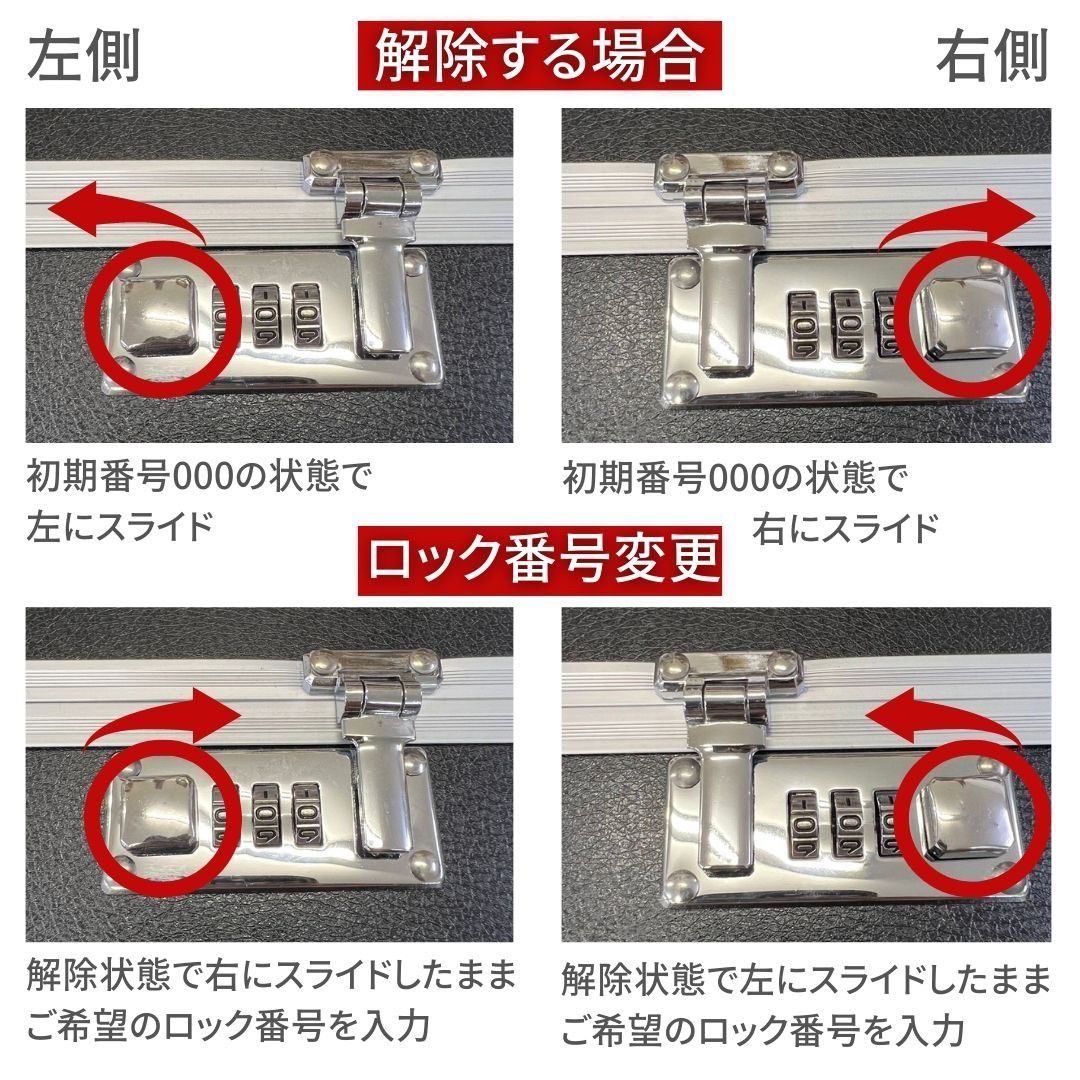 左側

解除する場合

右側

初期番号000の状態で
左にスライド

初期番号000の状態で
右にスライド

ロック番号変更

解除状態で右にスライドしたまま
ご希望のロック番号を入力

解除状態で左にスライドしたまま
ご希望のロック番号を入力