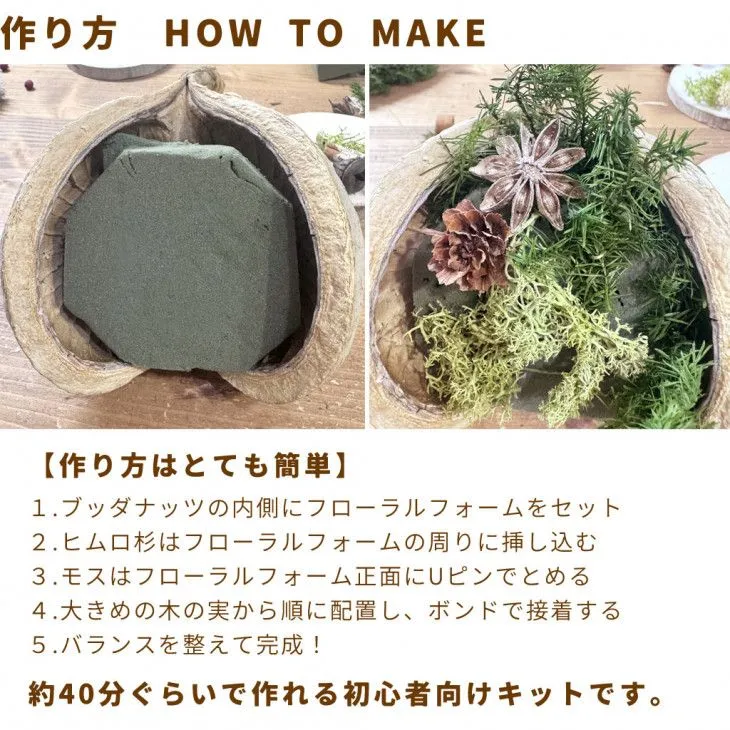 作り方　HOW TO MAKE

【作り方はとても簡単】

1.ブッダナッツの内側にフローラルフォームをセット
2.ヒムロ杉はフローラルフォームの周りに挿し込む
3.モスはフローラルフォーム正面にUピンでとめる
4.大きめの木の実から順に配置し、ボンドで接着する
5.バランスを整えて完成！

約40分ぐらいで作れる初心者向けキットです。