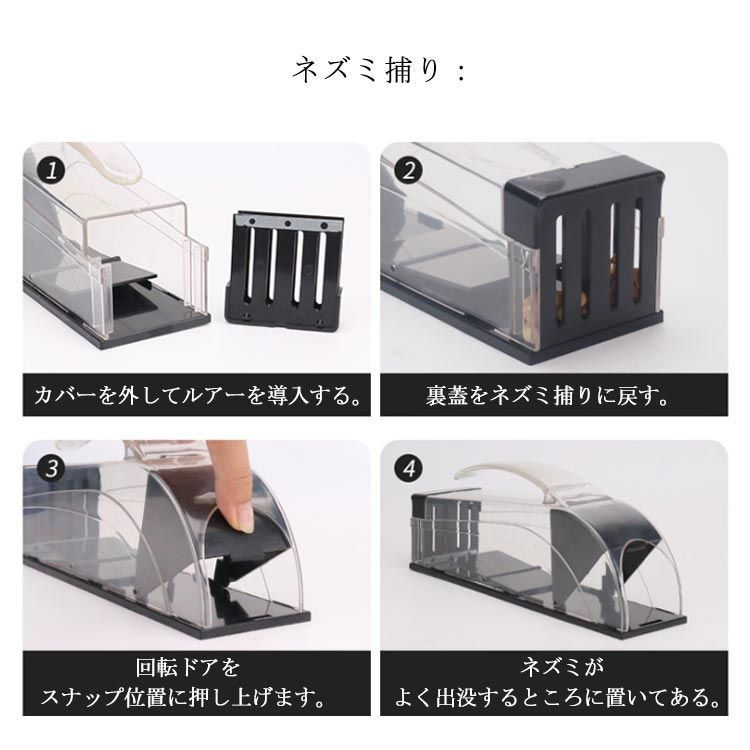 ネズミ捕り：

1
カバーを外してルアーを導入する。

2
裏蓋をネズミ捕りに戻す。

3
回転ドアを
スナップ位置に押し上げます。

4
ネズミが
よく出没するところに置いてある。