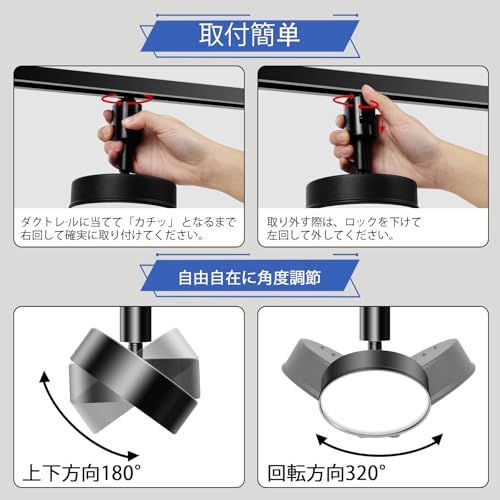 取付簡単

ダクトレールに当てて「カチッ」となるまで右回して確実に取り付けてください。

取り外す際は、ロックを下げて左回して外してください。

自由自在に角度調節

上下方向180°

回転方向320°