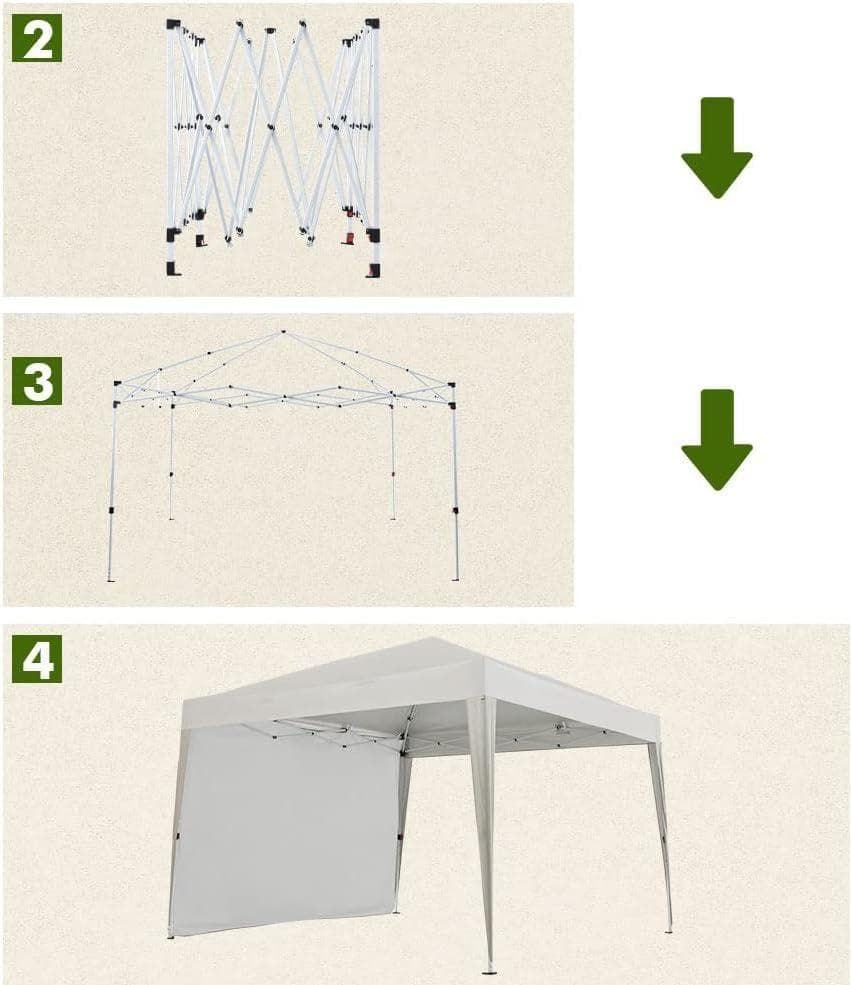 2

3

4