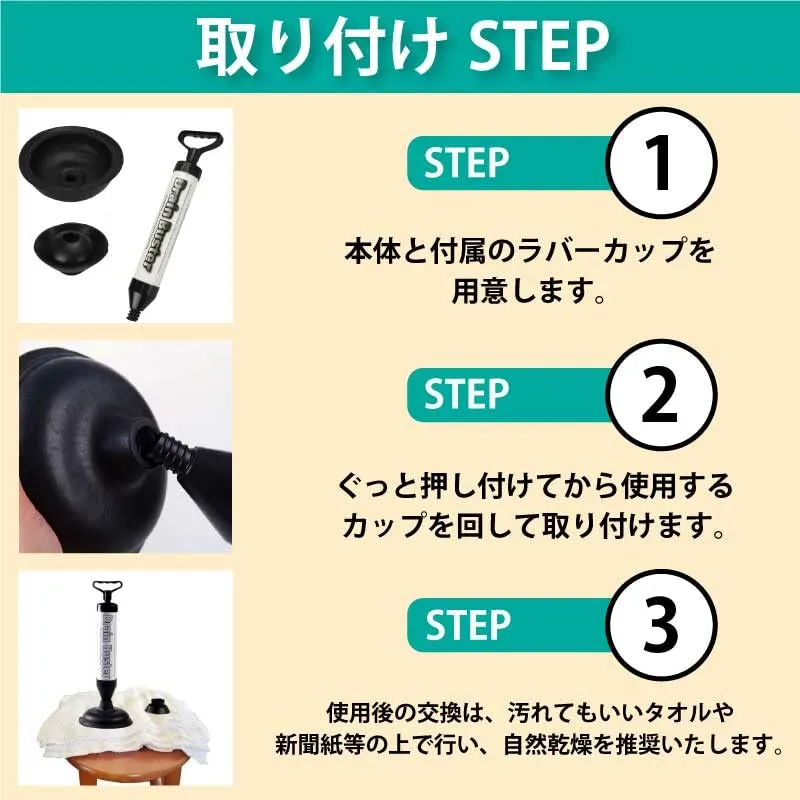 取り付け STEP

Drain Buster

STEP 1

本体と付属のラバーカップを用意します。

STEP 2

ぐっと押し付けてから使用するカップを回して取り付けます。

Drain Buster

STEP 3

使用後の交換は、汚れてもいいタオルや新聞紙等の上で行い、自然乾燥を推奨いたします。