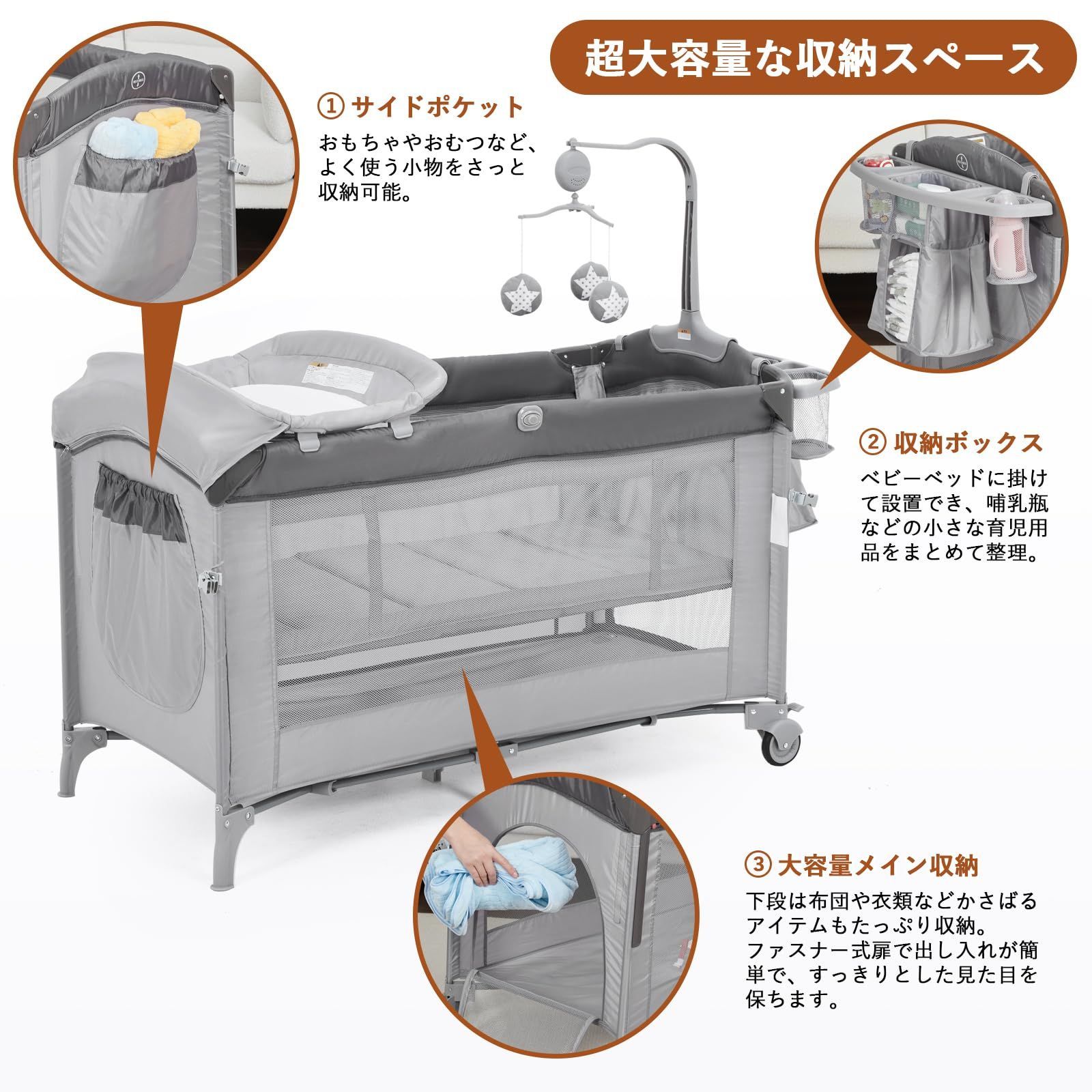 超大容量な収納スペース

① サイドポケット

おもちゃやおむつなど、よく使う小物をさっと収納可能。

② 収納ボックス

ベビーベッドに掛けて設置でき、哺乳瓶などの小さな育児用品をまとめて整理。

③ 大容量メイン収納

下段は布団や衣類などかさばるアイテムもたっぷり収納。ファスナー式扉で出し入れが簡単で、すっきりとした見た目を保ちます。