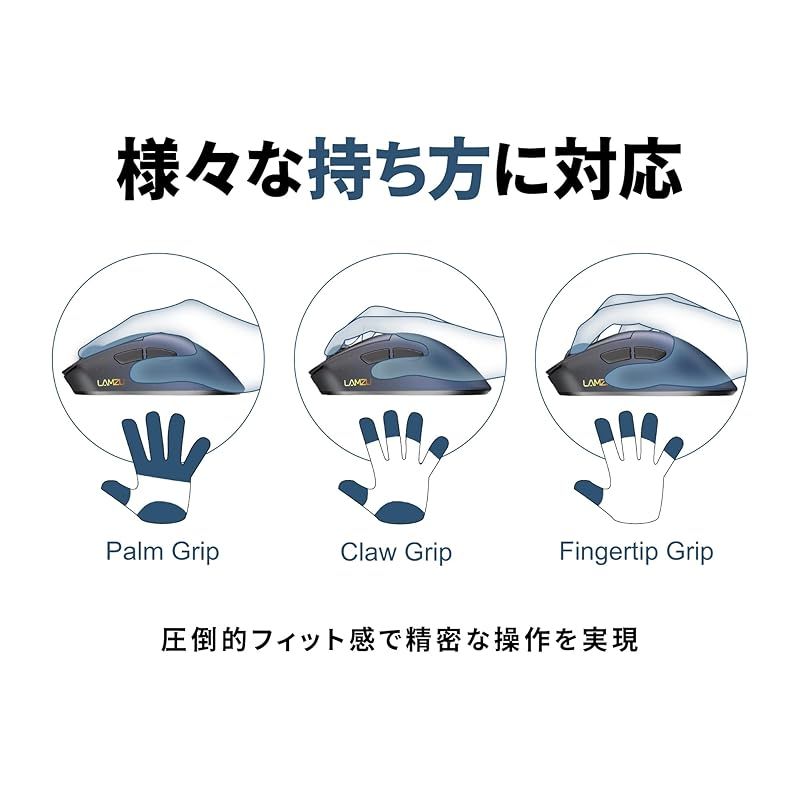 様々な持ち方に対応

LAMZU

LAMZU

LAMZU

Palm Grip

Claw Grip

Fingertip Grip

圧倒的フィット感で精密な操作を実現