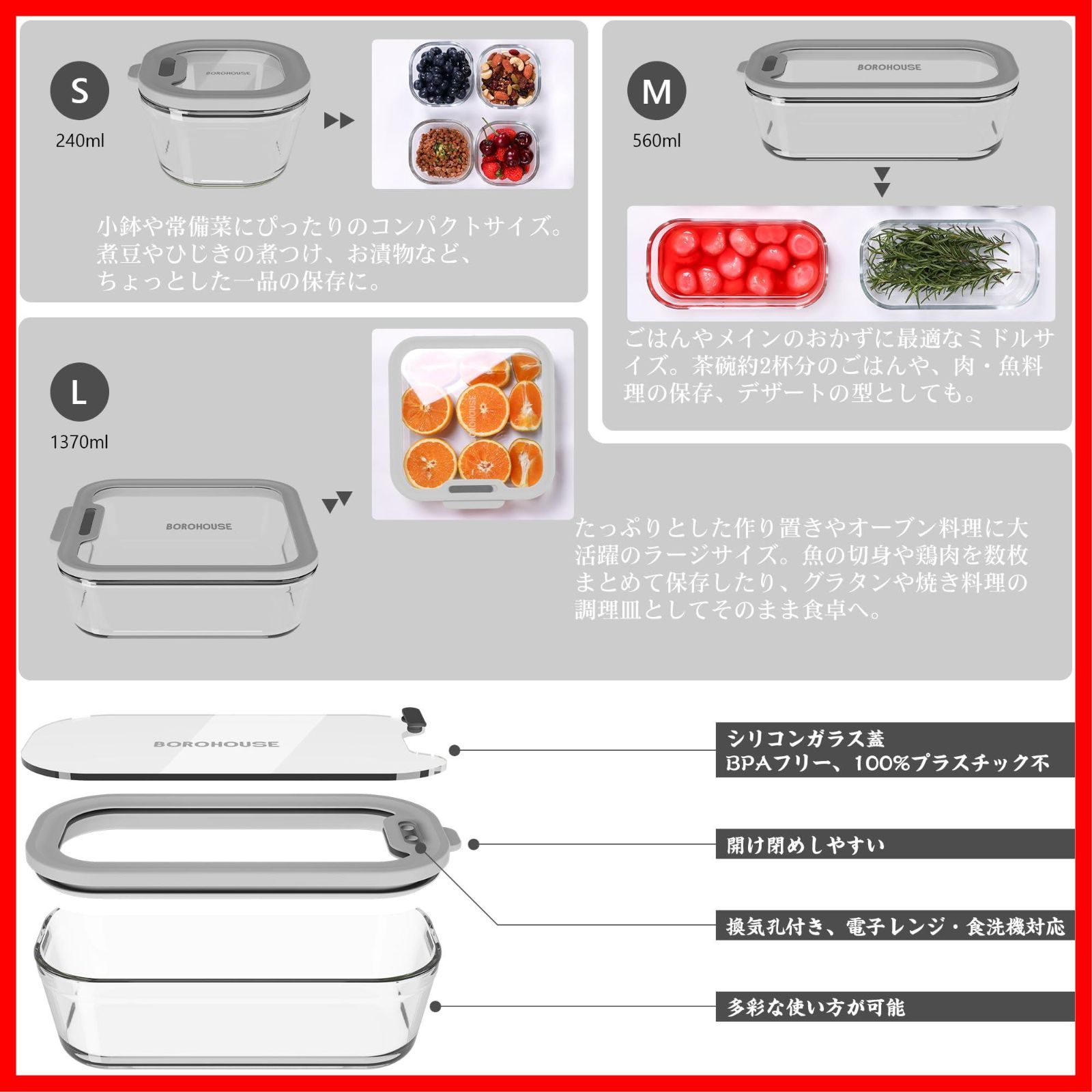 S

240ml

BOROHOUSE

小鉢や常備菜にぴったりのコンパクトサイズ。煮豆やひじきの煮つけ、お漬物など、ちょっとした一品の保存に。

M

560ml

BOROHOUSE

ごはんやメインのおかずに最適なミドルサイズ。茶碗約2杯分のごはんや、肉・魚料理の保存、デザートの型としても。

L

1370ml

BOROHOUSE

BOROHOUSE

たっぷりとした作り置きやオーブン料理に大活躍のラージサイズ。魚の切身や鶏肉を数枚まとめて保存したり、グラタンや焼き料理の調理皿としてそのまま食卓へ。

BOROHOUSE

シリコンガラス蓋
BPAフリー、100%プラスチック不

開け閉めしやすい

換気孔付き、電子レンジ・食洗機対応

多彩な使い方が可能