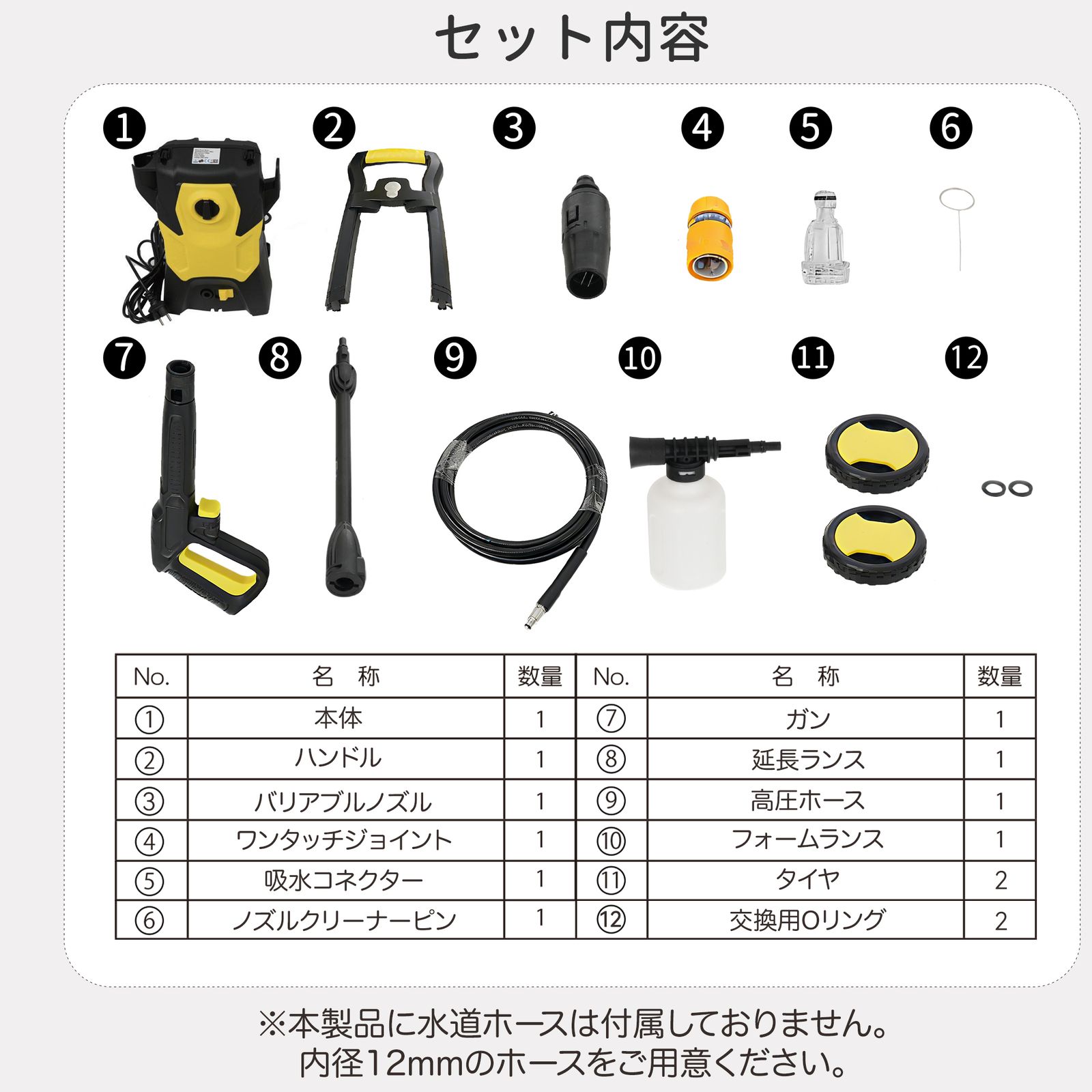 セット内容

❶ ❷ ❸ ❹ ❺ ❻

❼ ❽ ❾ ❿ ⓫ ⓬

| No. | 名　称 | 数量 | No. | 名　称 | 数量 |
|---|---|---|---|---|---|
| ① | 本体 | 1 | ⑦ | ガン | 1 |
| ② | ハンドル | 1 | ⑧ | 延長ランス | 1 |
| ③ | バリアブルノズル | 1 | ⑨ | 高圧ホース | 1 |
| ④ | ワンタッチジョイント | 1 | ⑩ | フォームランス | 1 |
| ⑤ | 吸水コネクター | 1 | ⑪ | タイヤ | 2 |
| ⑥ | ノズルクリーナーピン | 1 | ⑫ | 交換用Oリング | 2 |

※本製品に水道ホースは付属しておりません。
内径12mmのホースをご用意ください。