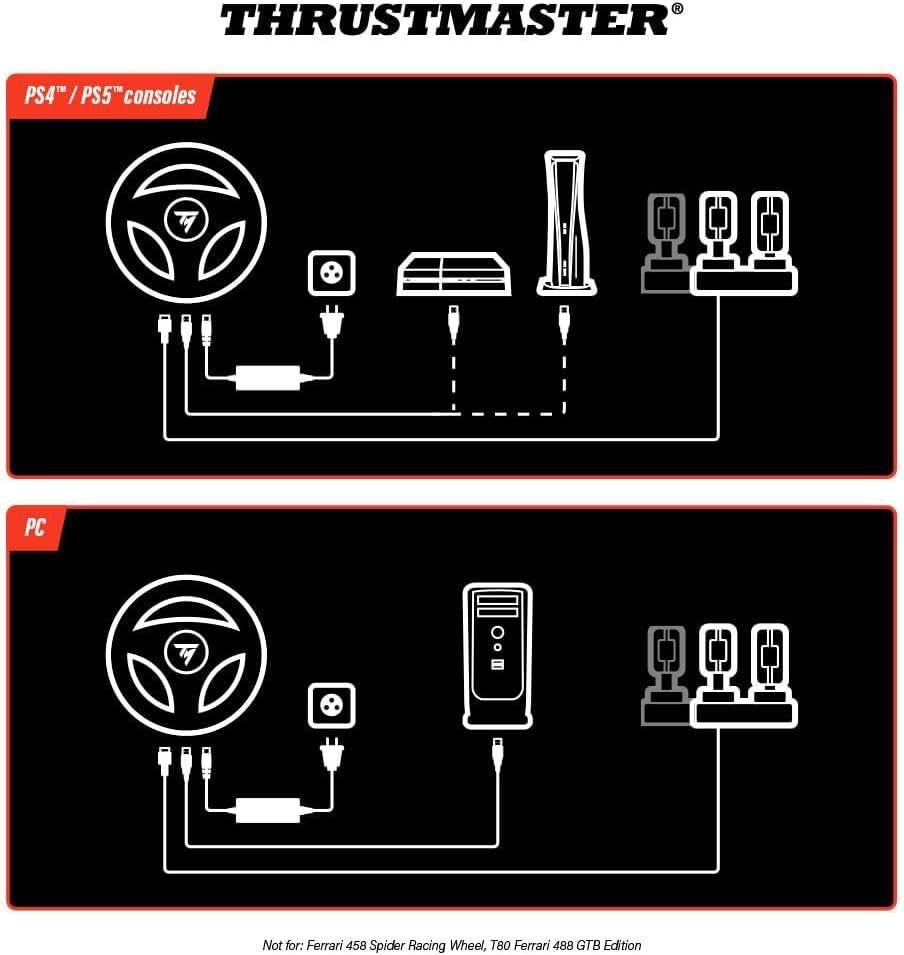 THRUSTMASTER®

PS4™ / PS5™ consoles

PC

Not for: Ferrari 458 Spider Racing Wheel, T80 Ferrari 488 GTB Edition