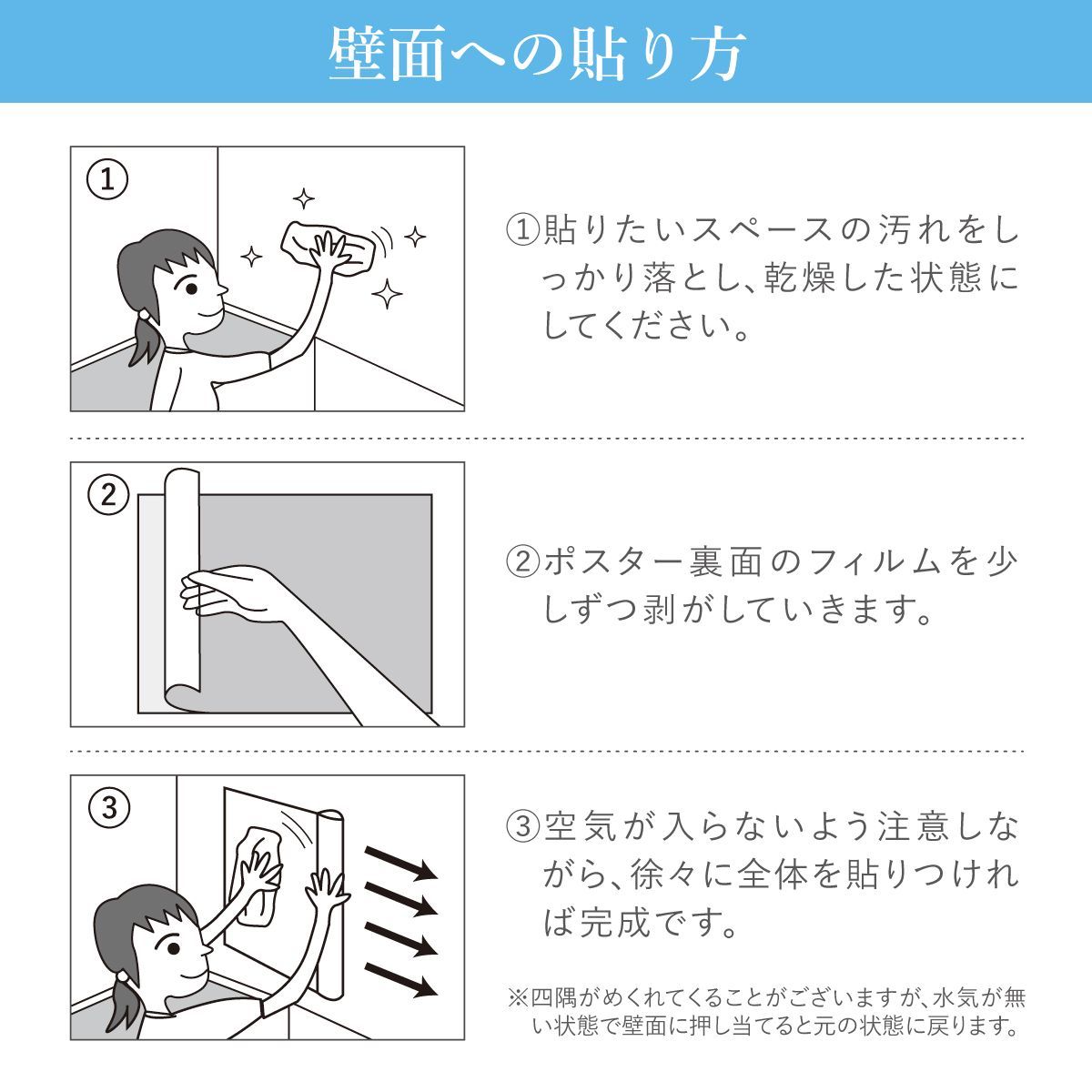 壁面への貼り方

①

①貼りたいスペースの汚れをしっかり落とし、乾燥した状態にしてください。

②

②ポスター裏面のフィルムを少しずつ剥がしていきます。

③

③空気が入らないよう注意しながら、徐々に全体を貼りつければ完成です。

※四隅がめくれてくることがございますが、水気が無い状態で壁面に押し当てると元の状態に戻ります。