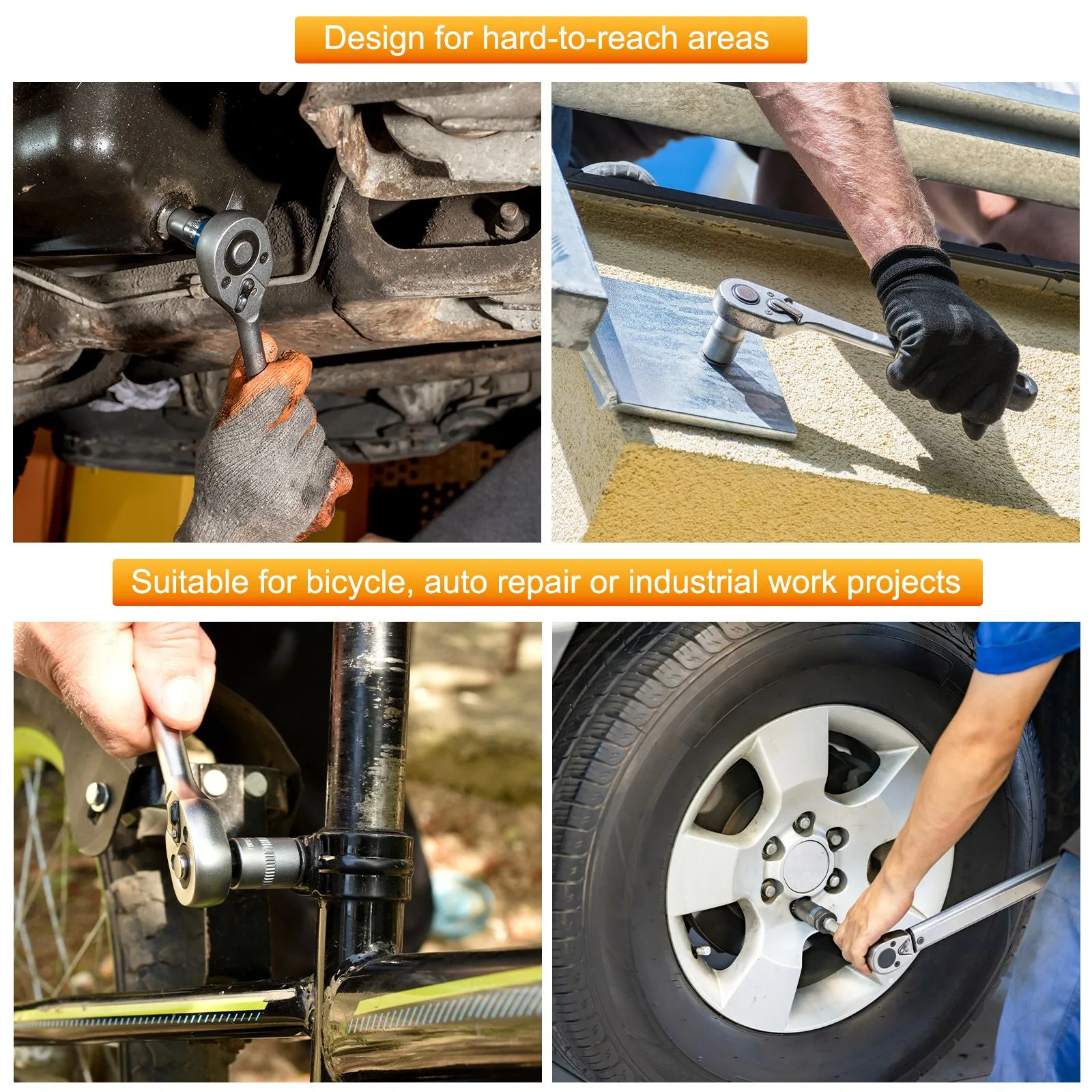 Design for hard-to-reach areas

Suitable for bicycle, auto repair or industrial work projects