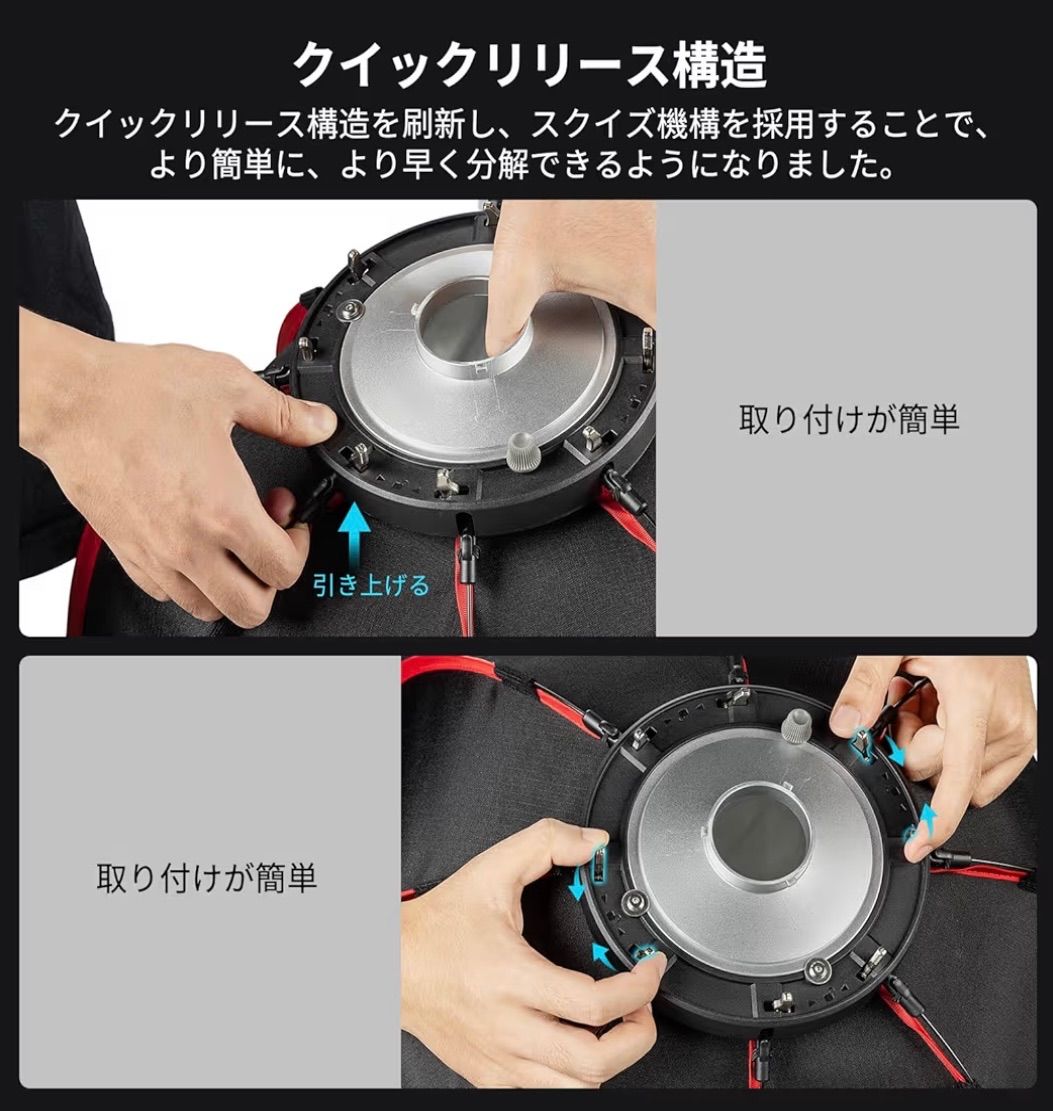 クイックリリース構造

クイックリリース構造を刷新し、スクイズ機構を採用することで、より簡単に、より早く分解できるようになりました。

引き上げる

取り付けが簡単

取り付けが簡単