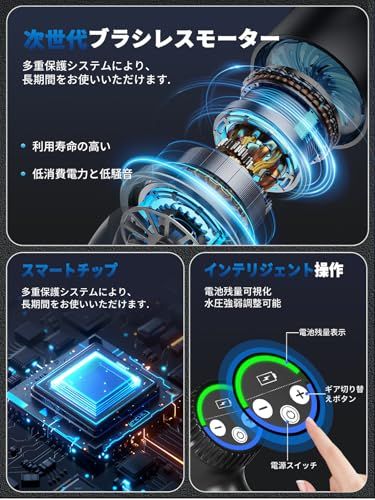 次世代ブラシレスモーター

多重保護システムにより、長期間をお使いいただけます.

• 利用寿命の高い

• 低消費電力と低騒音

スマートチップ

多重保護システムにより、長期間をお使いいただけます.

インテリジェント操作

電池残量可視化
水圧強弱調整可能

電池残量表示

ギア切り替えボタン

電源スイッチ