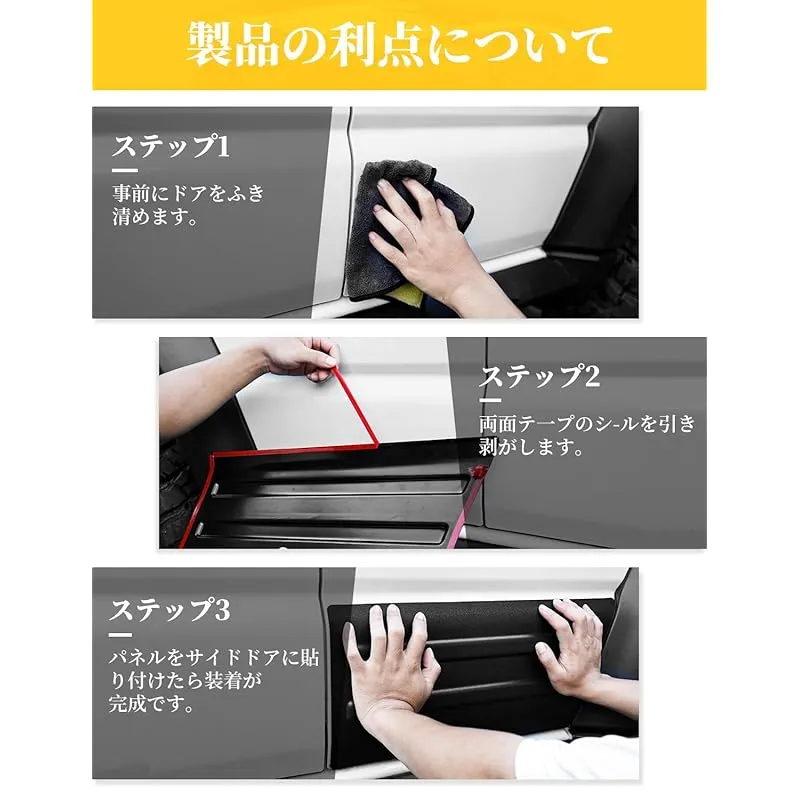 製品の利点について

ステップ1

事前にドアをふき清めます。

ステップ2

両面テープのシールを引き剥がします。

ステップ3

パネルをサイドドアに貼り付けたら装着が完成です。