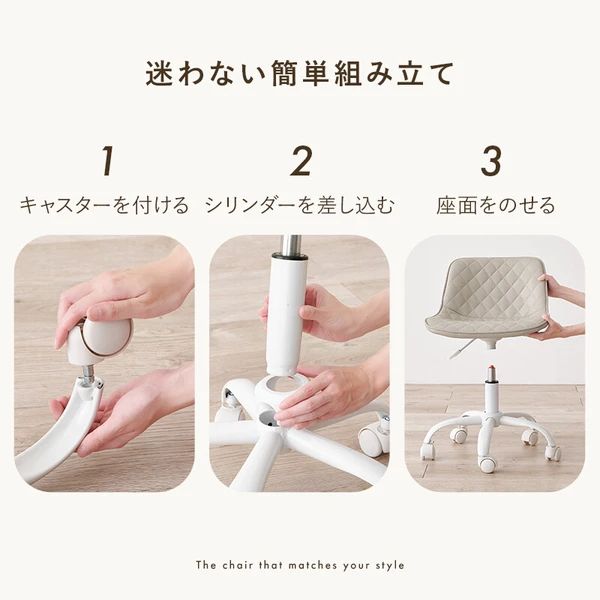 迷わない簡単組み立て

1
キャスターを付ける

2
シリンダーを差し込む

3
座面をのせる

The chair that matches your style