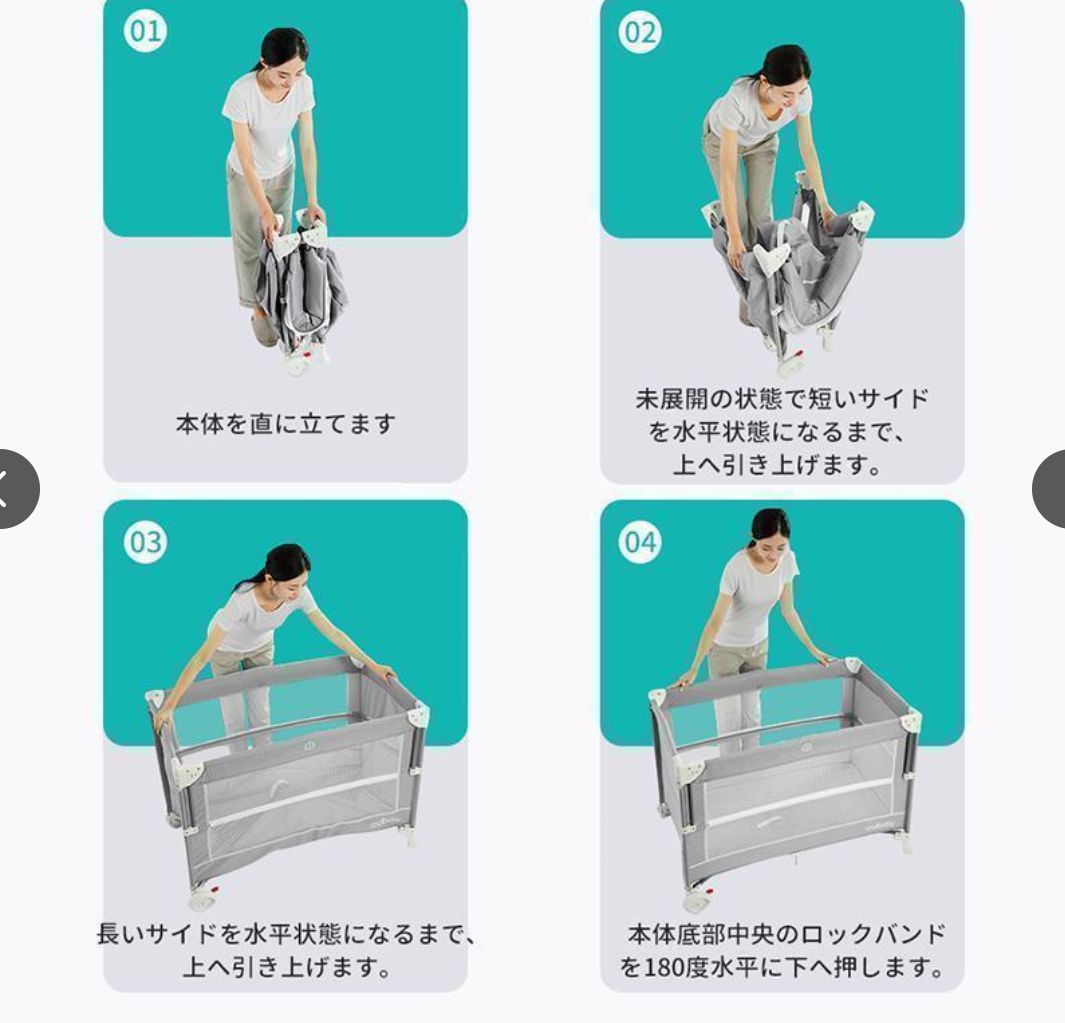 01

本体を直に立てます

02

未展開の状態で短いサイドを水平状態になるまで、上へ引き上げます。

03

長いサイドを水平状態になるまで、上へ引き上げます。

04

本体底部中央のロックバンドを180度水平に下へ押します。