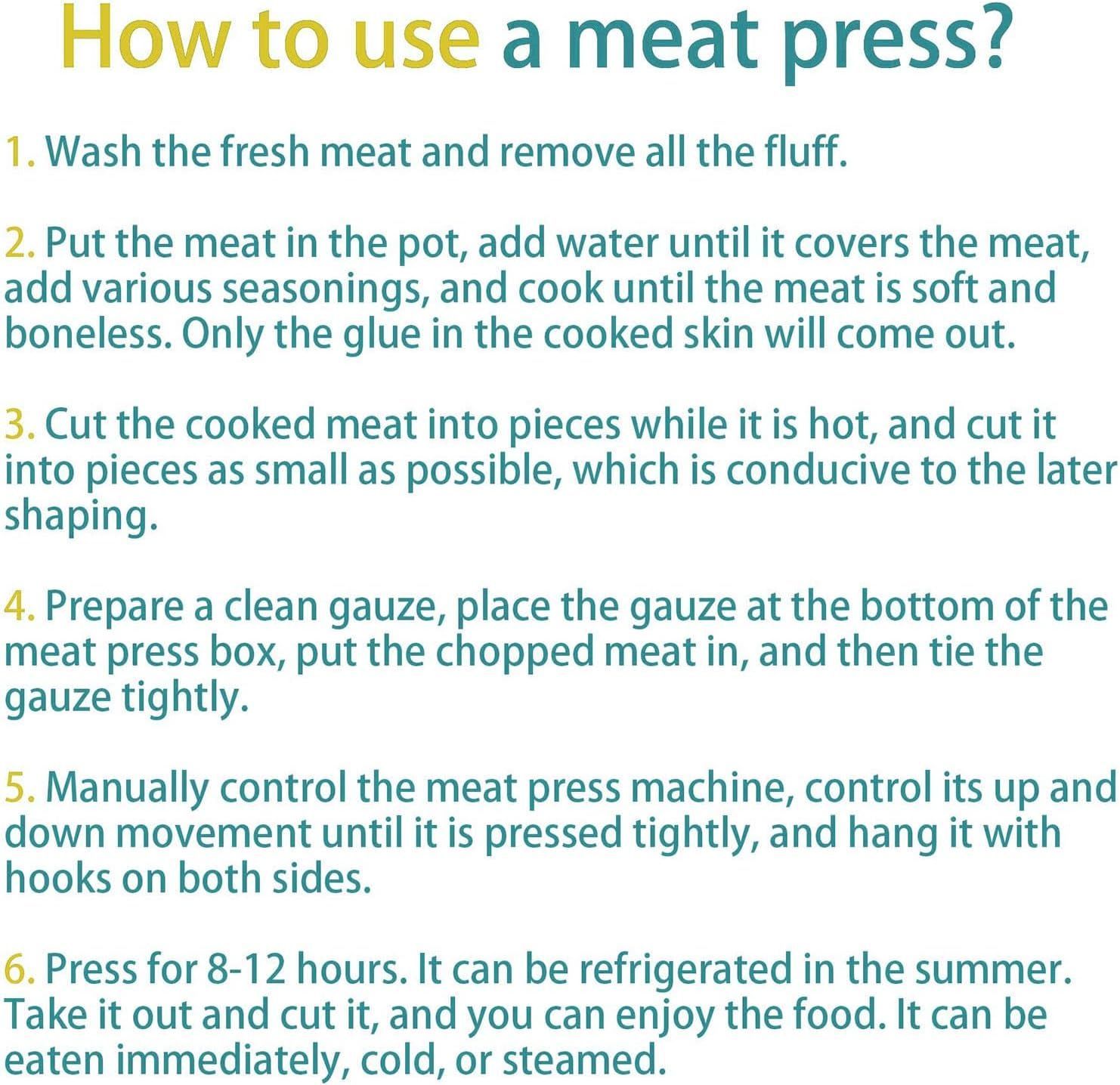 How to use a meat press?

1. Wash the fresh meat and remove all the fluff.

2. Put the meat in the pot, add water until it covers the meat, add various seasonings, and cook until the meat is soft and boneless. Only the glue in the cooked skin will come out.

3. Cut the cooked meat into pieces while it is hot, and cut it into pieces as small as possible, which is conducive to the later shaping.

4. Prepare a clean gauze, place the gauze at the bottom of the meat press box, put the chopped meat in, and then tie the gauze tightly.

5. Manually control the meat press machine, control its up and down movement until it is pressed tightly, and hang it with hooks on both sides.

6. Press for 8-12 hours. It can be refrigerated in the summer. Take it out and cut it, and you can enjoy the food. It can be eaten immediately, cold, or steamed.