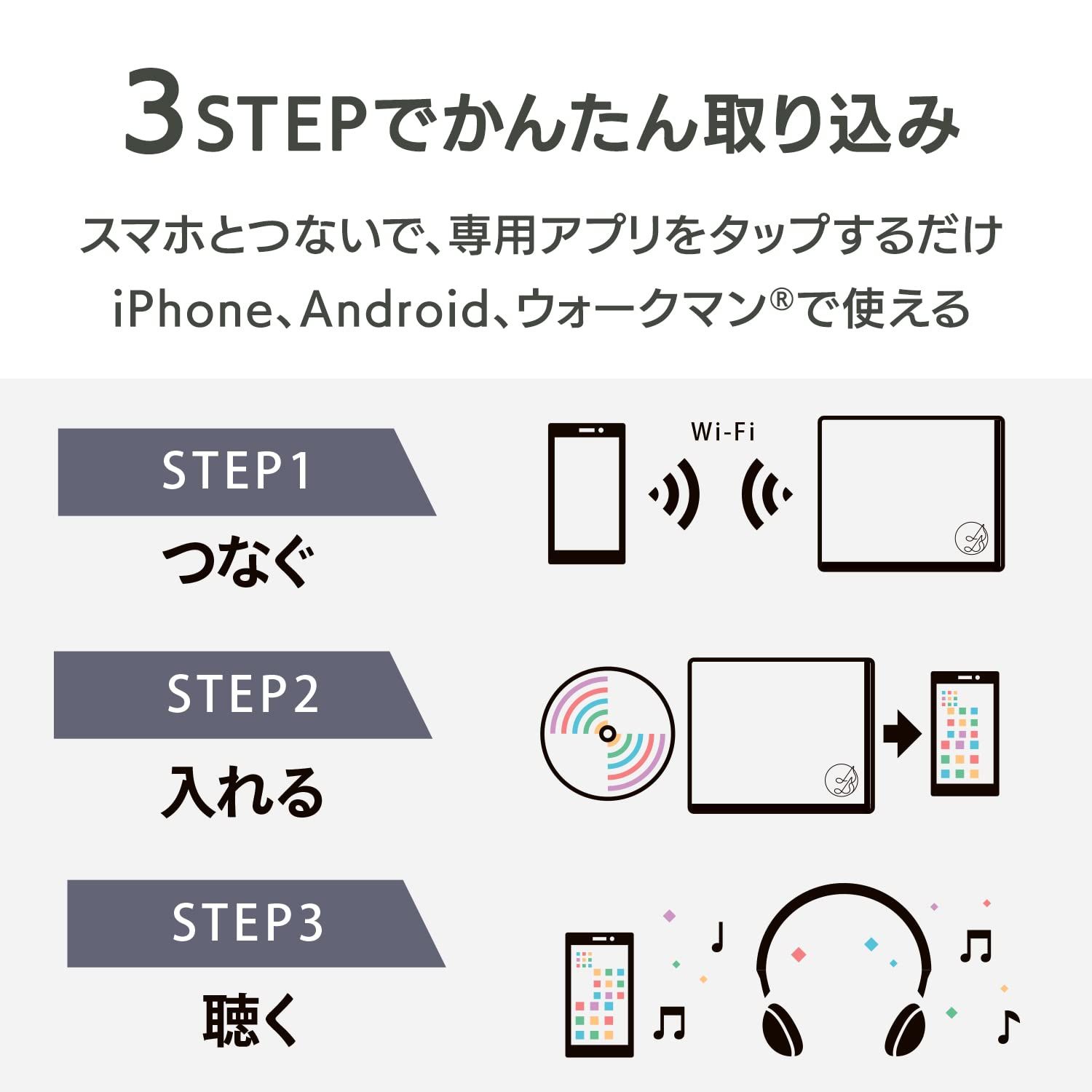 3STEPでかんたん取り込み

スマホとつないで、専用アプリをタップするだけ
iPhone、Android、ウォークマン®で使える

STEP1
つなぐ

Wi-Fi

STEP2
入れる

STEP3
聴く