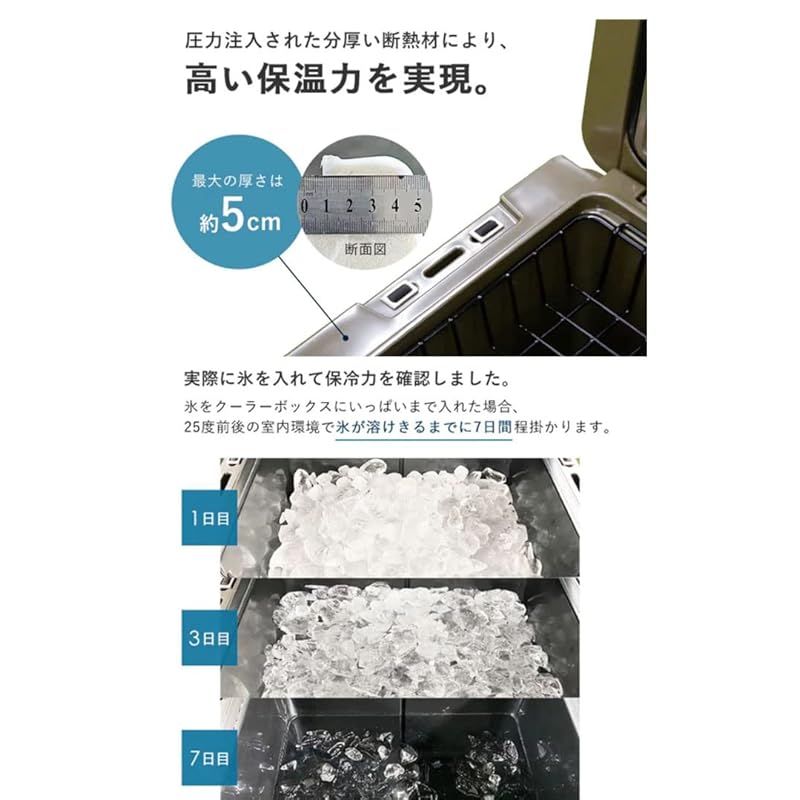 圧力注入された分厚い断熱材により、
高い保温力を実現。

最大の厚さは
約5cm

0 1 2 3 4 5

断面図

実際に氷を入れて保冷力を確認しました。
氷をクーラーボックスにいっぱいまで入れた場合、
25度前後の室内環境で氷が溶けきるまでに7日間程掛かります。

1日目

3日目

7日目