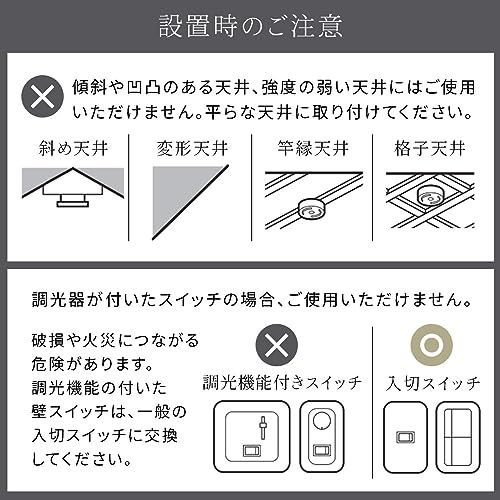 設置時のご注意

傾斜や凹凸のある天井、強度の弱い天井にはご使用いただけません。平らな天井に取り付けてください。

斜め天井

変形天井

竿縁天井

格子天井

調光器が付いたスイッチの場合、ご使用いただけません。

破損や火災につながる危険があります。調光機能の付いた壁スイッチは、一般の入切スイッチに交換してください。

調光機能付きスイッチ

入切スイッチ