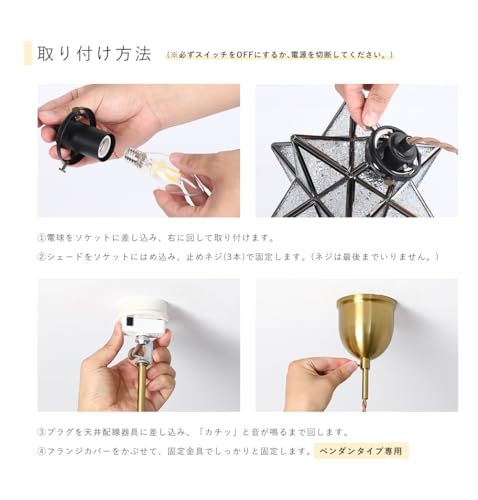 取り付け方法 （※必ずスイッチをOFFにするか、電源を切断してください。）

①電球をソケットに差し込み、右に回して取り付けます。

②シェードをソケットにはめ込み、止めネジ(3本)で固定します。（ネジは最後までいりません。）

③プラグを天井配線器具に差し込み、「カチッ」と音が鳴るまで回します。

④フランジカバーをかぶせて、固定金具でしっかりと固定します。 ペンダンタイプ専用