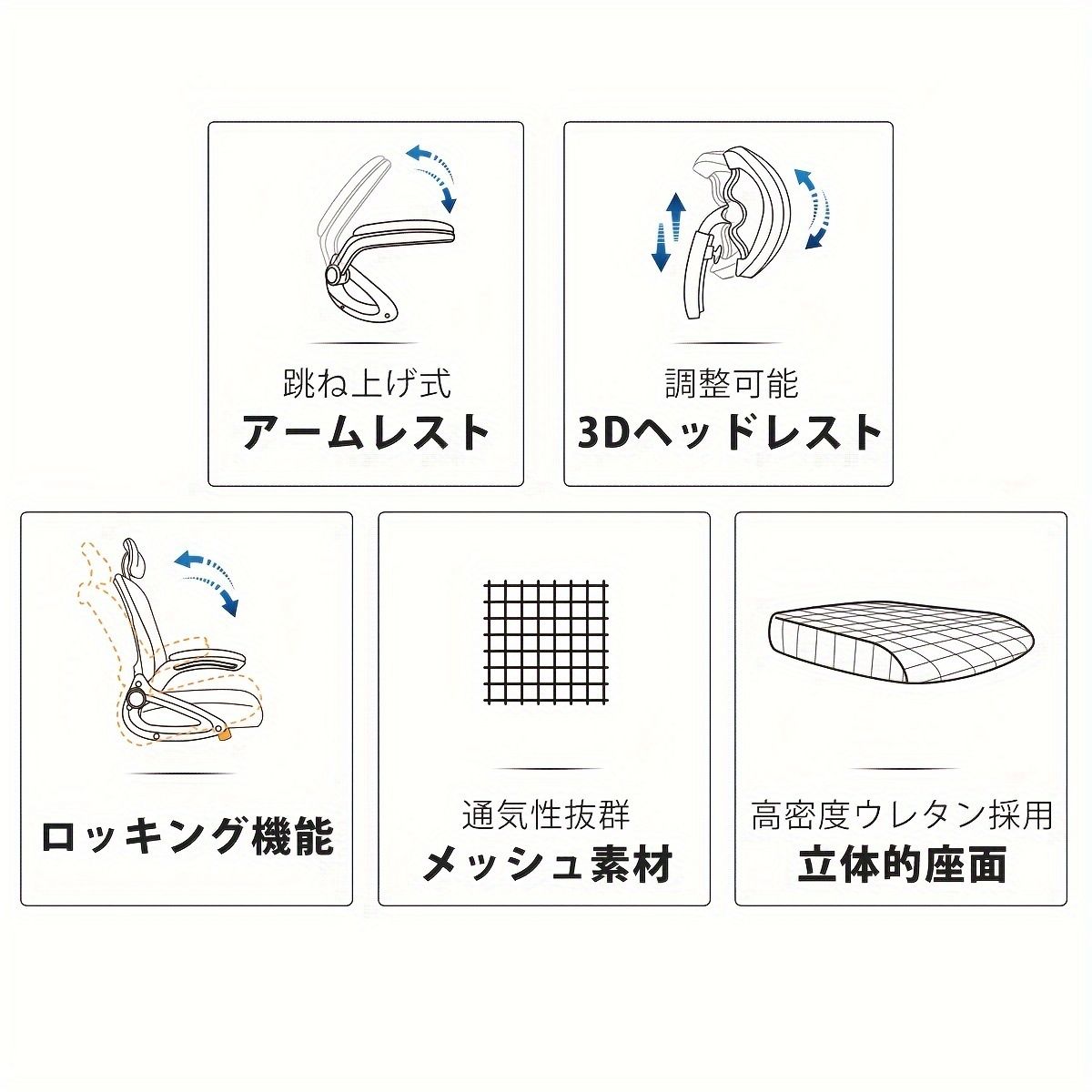 跳ね上げ式
アームレスト

調整可能
3Dヘッドレスト

ロッキング機能

通気性抜群
メッシュ素材

高密度ウレタン採用
立体的座面