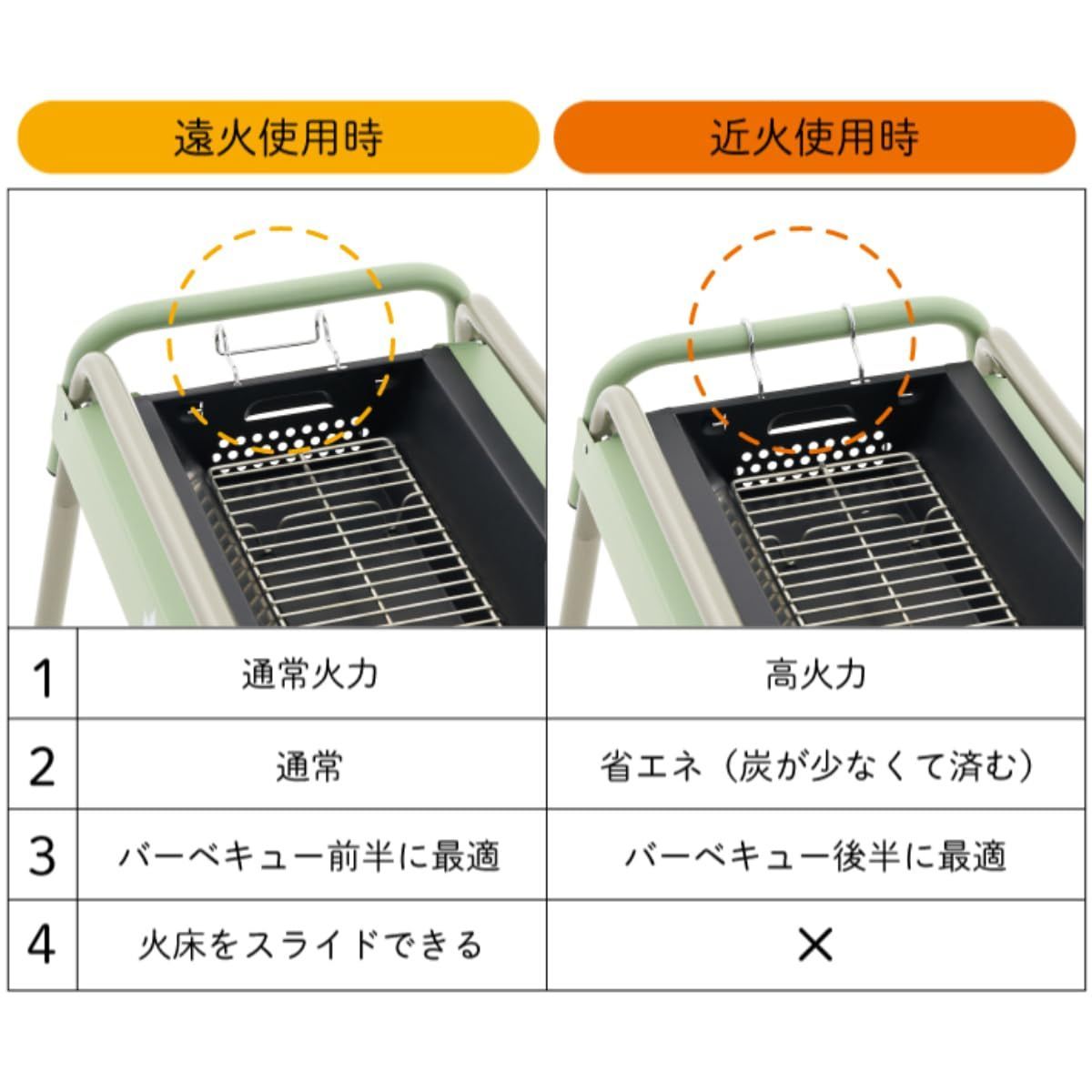 | | 遠火使用時 | 近火使用時 |
|---|---|---|
| 1 | 通常火力 | 高火力 |
| 2 | 通常 | 省エネ（炭が少なくて済む） |
| 3 | バーベキュー前半に最適 | バーベキュー後半に最適 |
| 4 | 火床をスライドできる | × |