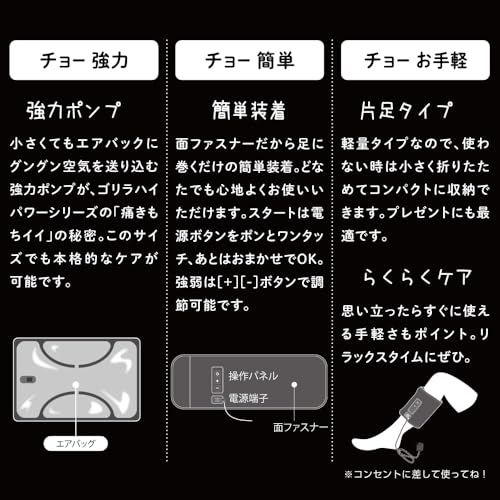 チョー 強力

強力ポンプ

小さくてもエアバックにグングン空気を送り込む強力ポンプが、ゴリラハイパワーシリーズの「痛きもちイイ」の秘密。このサイズでも本格的なケアが可能です。

エアバッグ

チョー 簡単

簡単装着

面ファスナーだから足に巻くだけの簡単装着。どなたでも心地よくお使いいただけます。スタートは電源ボタンをポンとワンタッチ、あとはおまかせでOK。強弱は[+][-]ボタンで調節可能です。

操作パネル
電源端子
面ファスナー

チョー お手軽

片足タイプ

軽量タイプなので、使わない時は小さく折りたためてコンパクトに収納できます。プレゼントにも最適です。

らくらくケア

思い立ったらすぐに使える手軽さもポイント。リラックスタイムにぜひ。

※コンセントに差して使ってね！