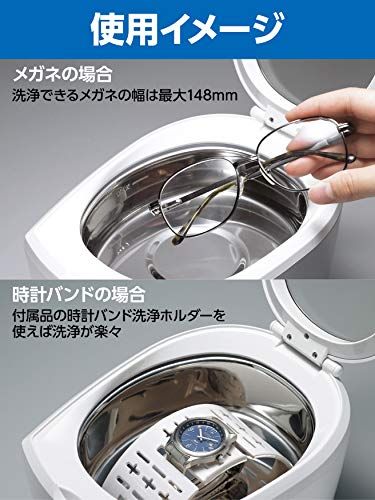 使用イメージ

メガネの場合
洗浄できるメガネの幅は最大148mm

時計バンドの場合
付属品の時計バンド洗浄ホルダーを使えば洗浄が楽々