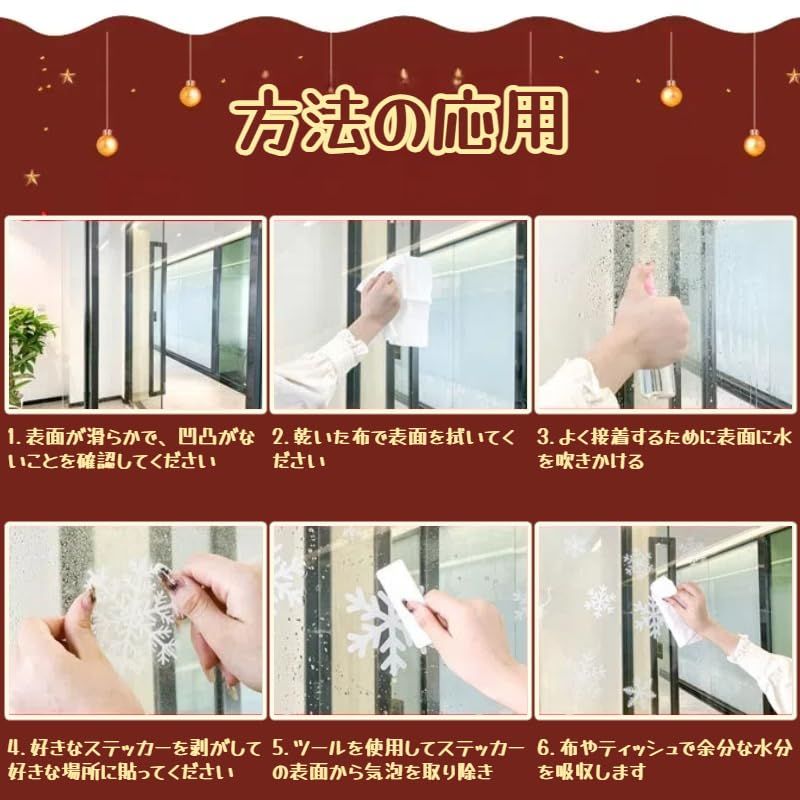 方法の応用

1. 表面が滑らかで、凹凸がないことを確認してください

2. 乾いた布で表面を拭いてください

3. よく接着するために表面に水を吹きかける

4. 好きなステッカーを剥がして好きな場所に貼ってください

5. ツールを使用してステッカーの表面から気泡を取り除き

6. 布やティッシュで余分な水分を吸収します