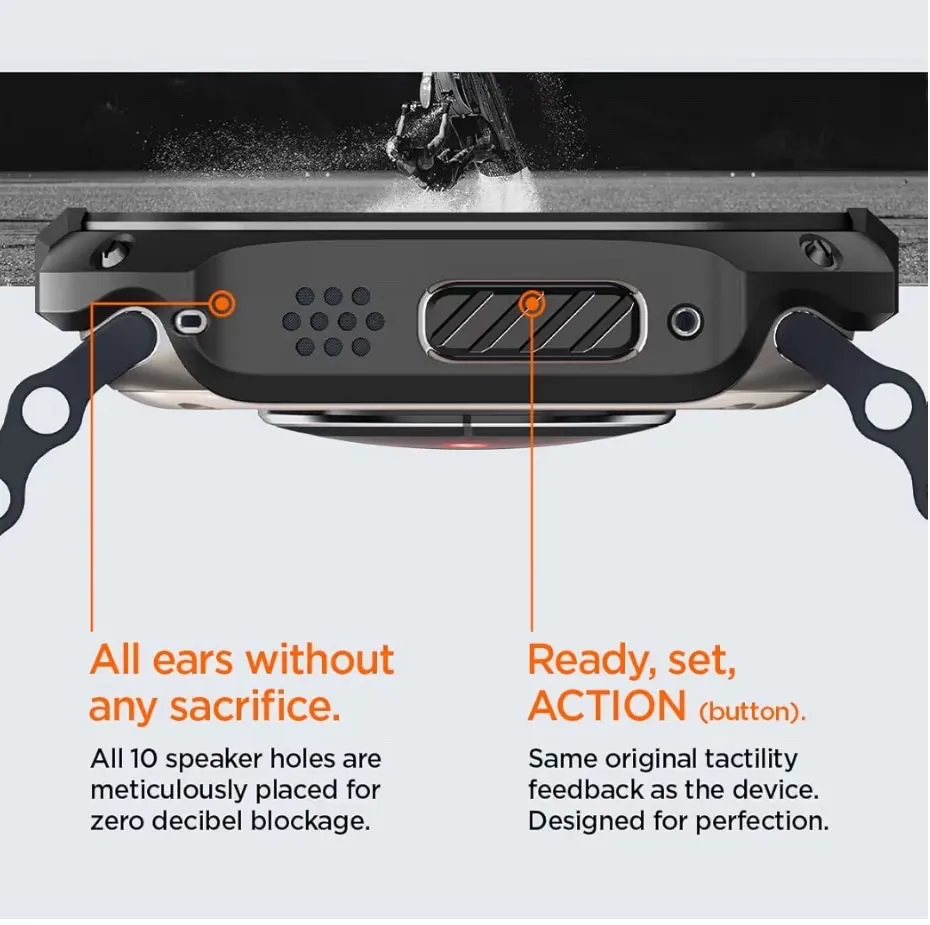 All ears without any sacrifice.

All 10 speaker holes are meticulously placed for zero decibel blockage.

Ready, set, ACTION (button).

Same original tactility feedback as the device. Designed for perfection.