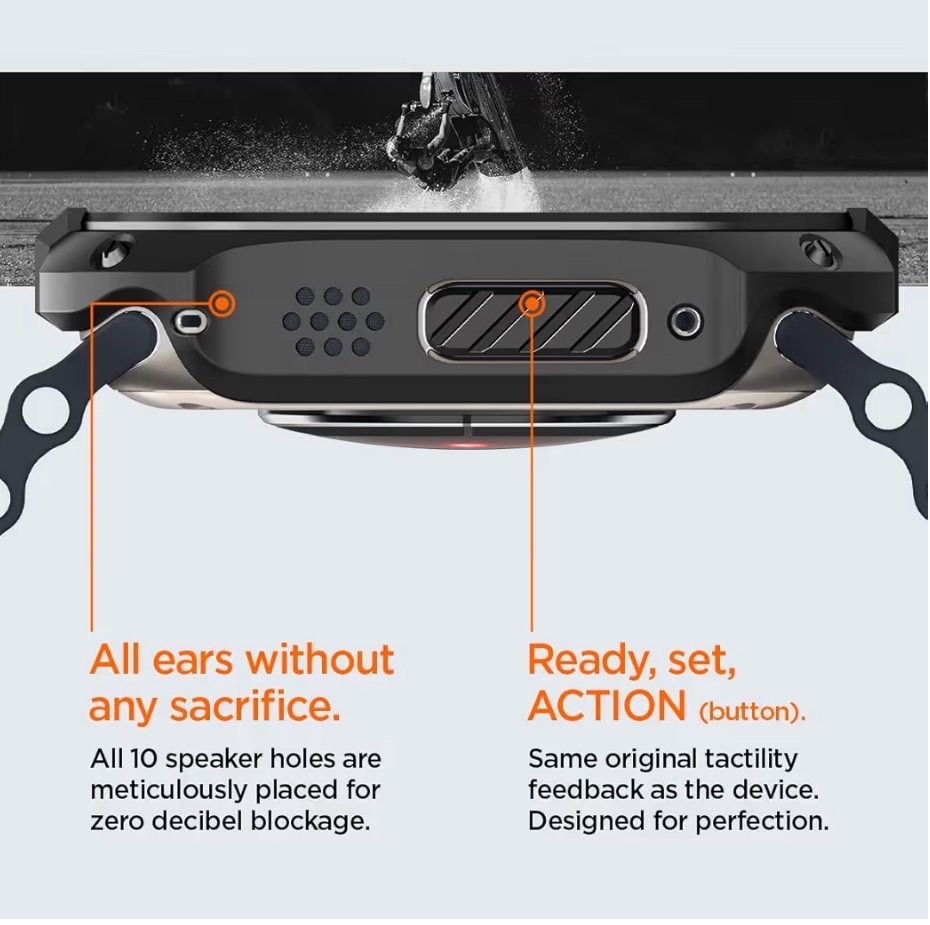 All ears without any sacrifice.

All 10 speaker holes are meticulously placed for zero decibel blockage.

Ready, set, ACTION (button).

Same original tactility feedback as the device. Designed for perfection.