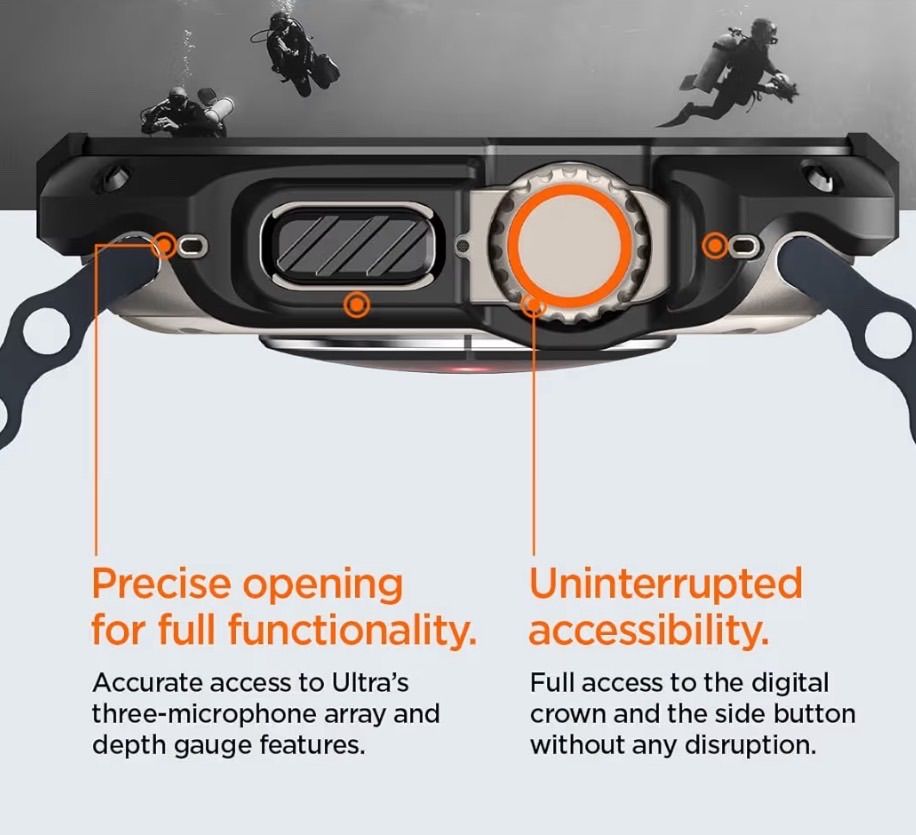 Precise opening for full functionality.

Accurate access to Ultra's three-microphone array and depth gauge features.

Uninterrupted accessibility.

Full access to the digital crown and the side button without any disruption.