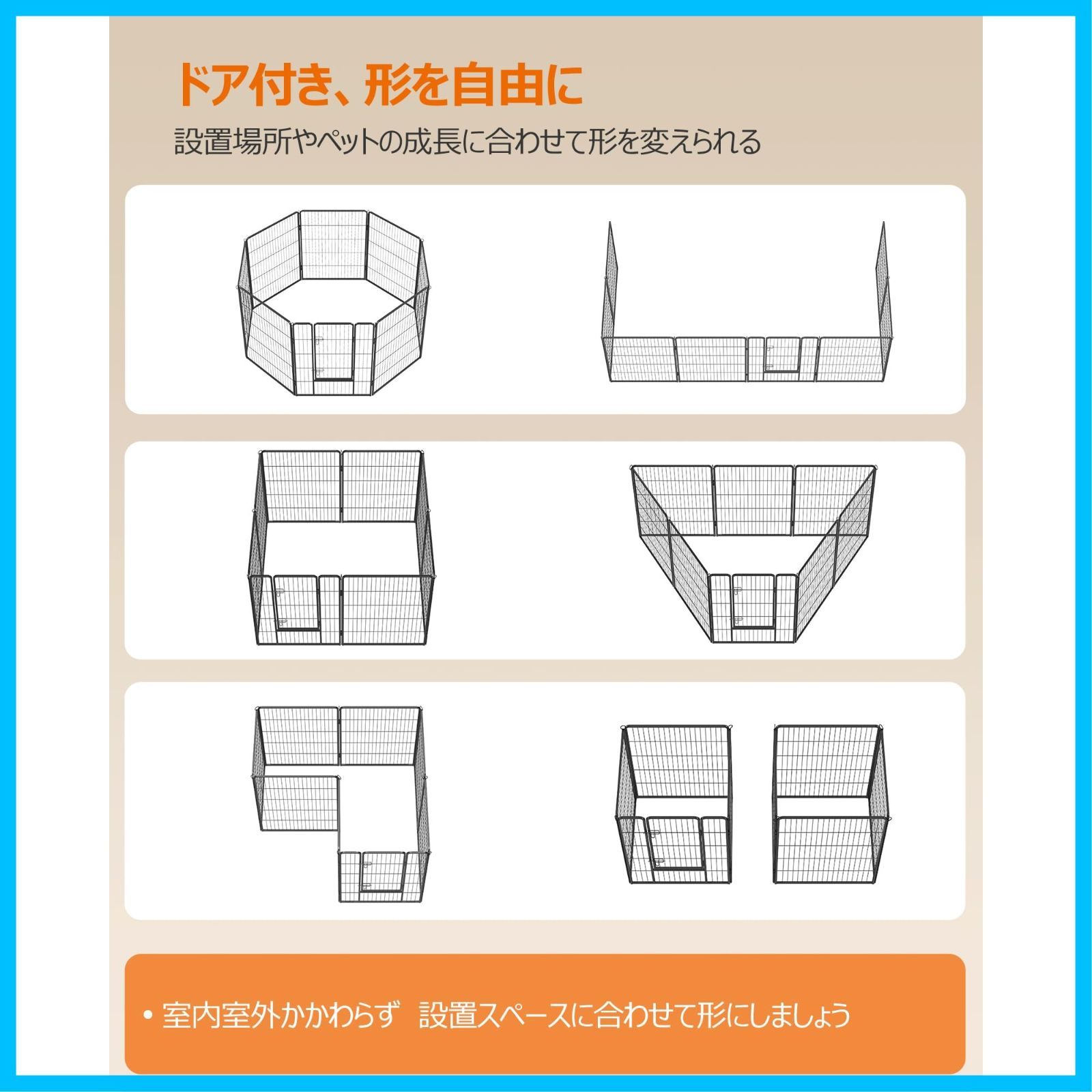 ドア付き、形を自由に

設置場所やペットの成長に合わせて形を変えられる

• 室内室外かかわらず　設置スペースに合わせて形にしましょう