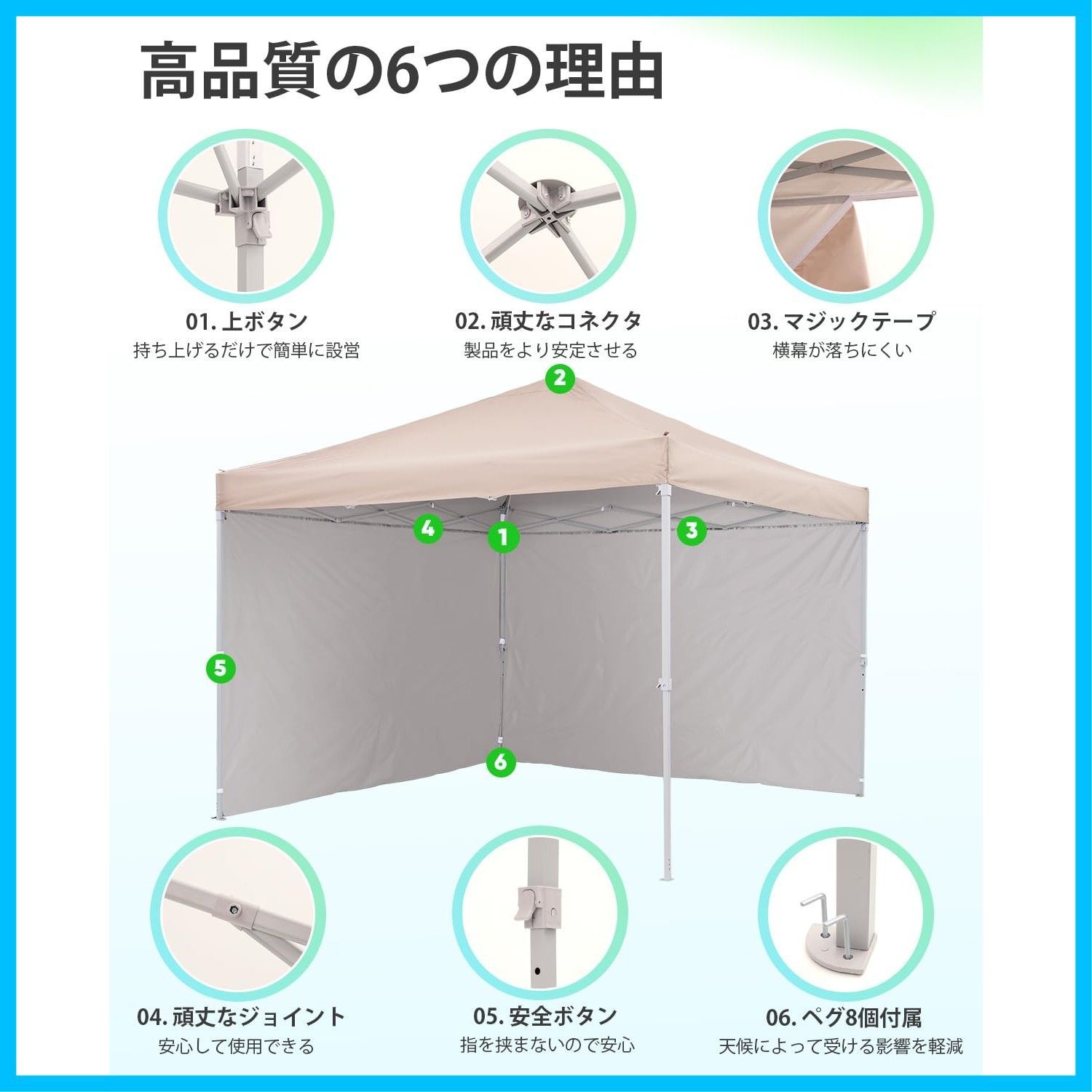 高品質の6つの理由

01. 上ボタン
持ち上げるだけで簡単に設営

02. 頑丈なコネクタ
製品をより安定させる

03. マジックテープ
横幕が落ちにくい

2
4
1
3
5
6

04. 頑丈なジョイント
安心して使用できる

05. 安全ボタン
指を挟まないので安心

06. ペグ8個付属
天候によって受ける影響を軽減