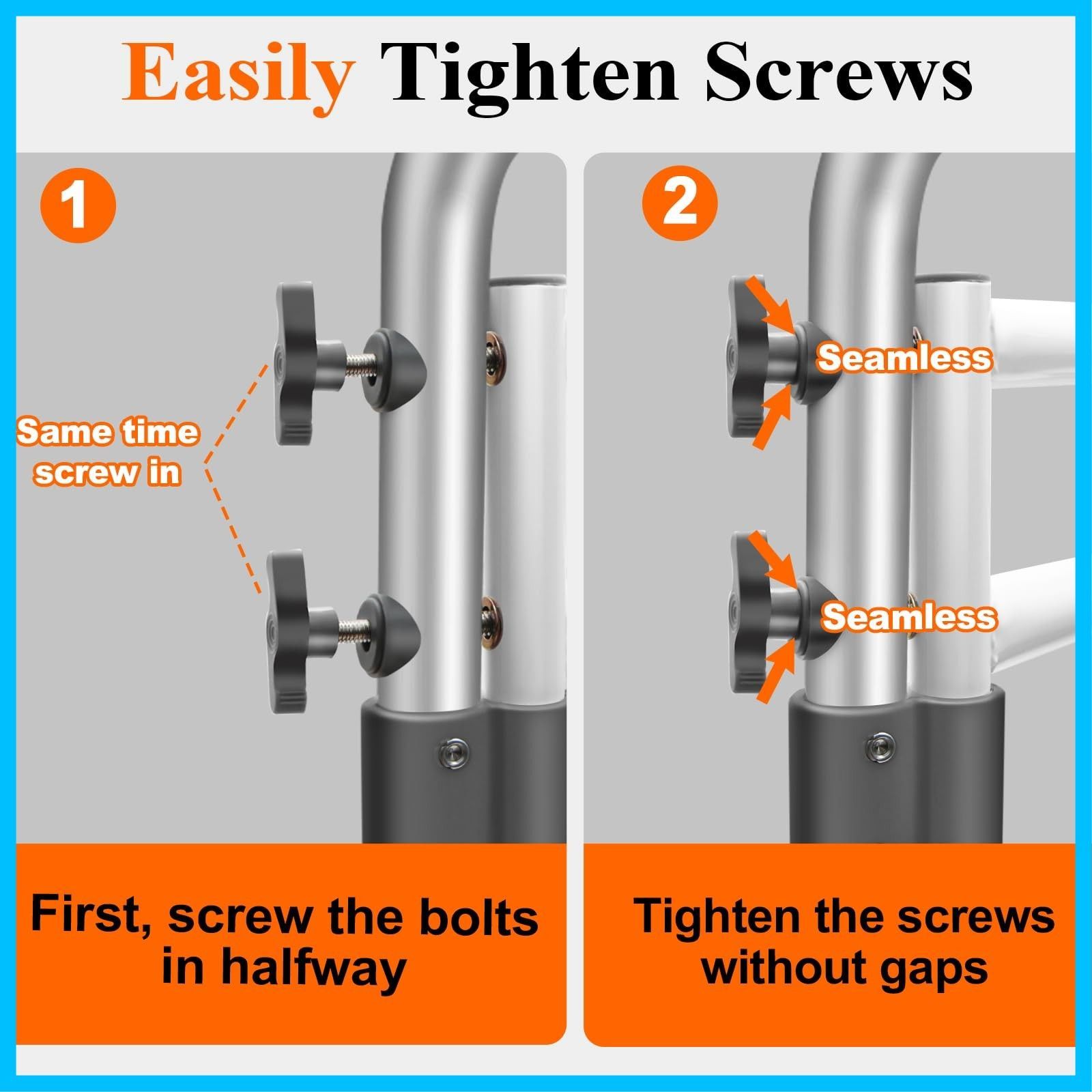 Easily Tighten Screws

1

Same time screw in

First, screw the bolts in halfway

2

Seamless

Seamless

Tighten the screws without gaps