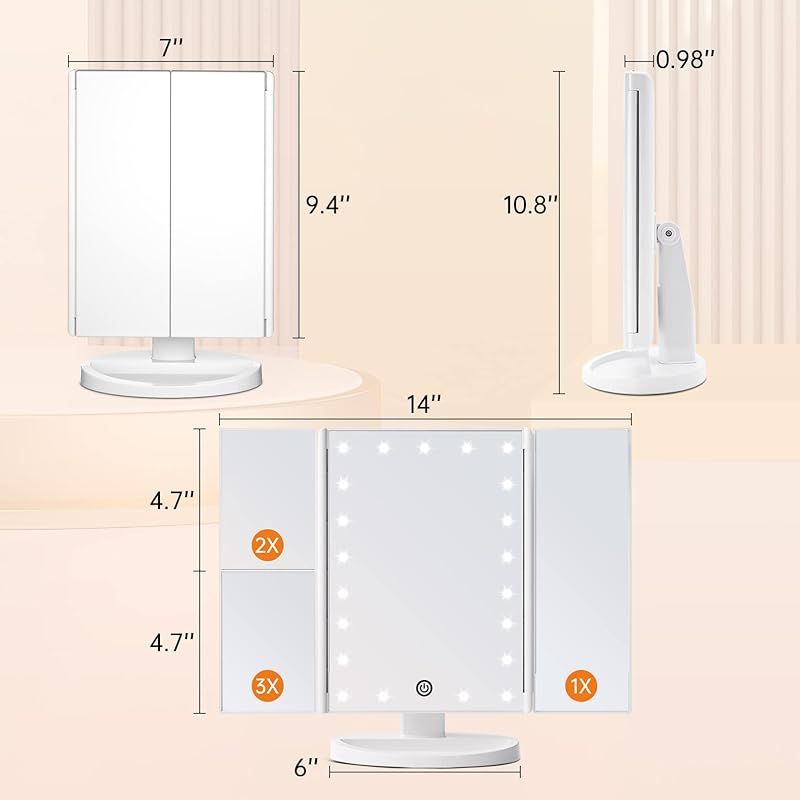 7''
9.4''
0.98''
10.8''
14''
4.7''
2X
4.7''
3X
1X
6''