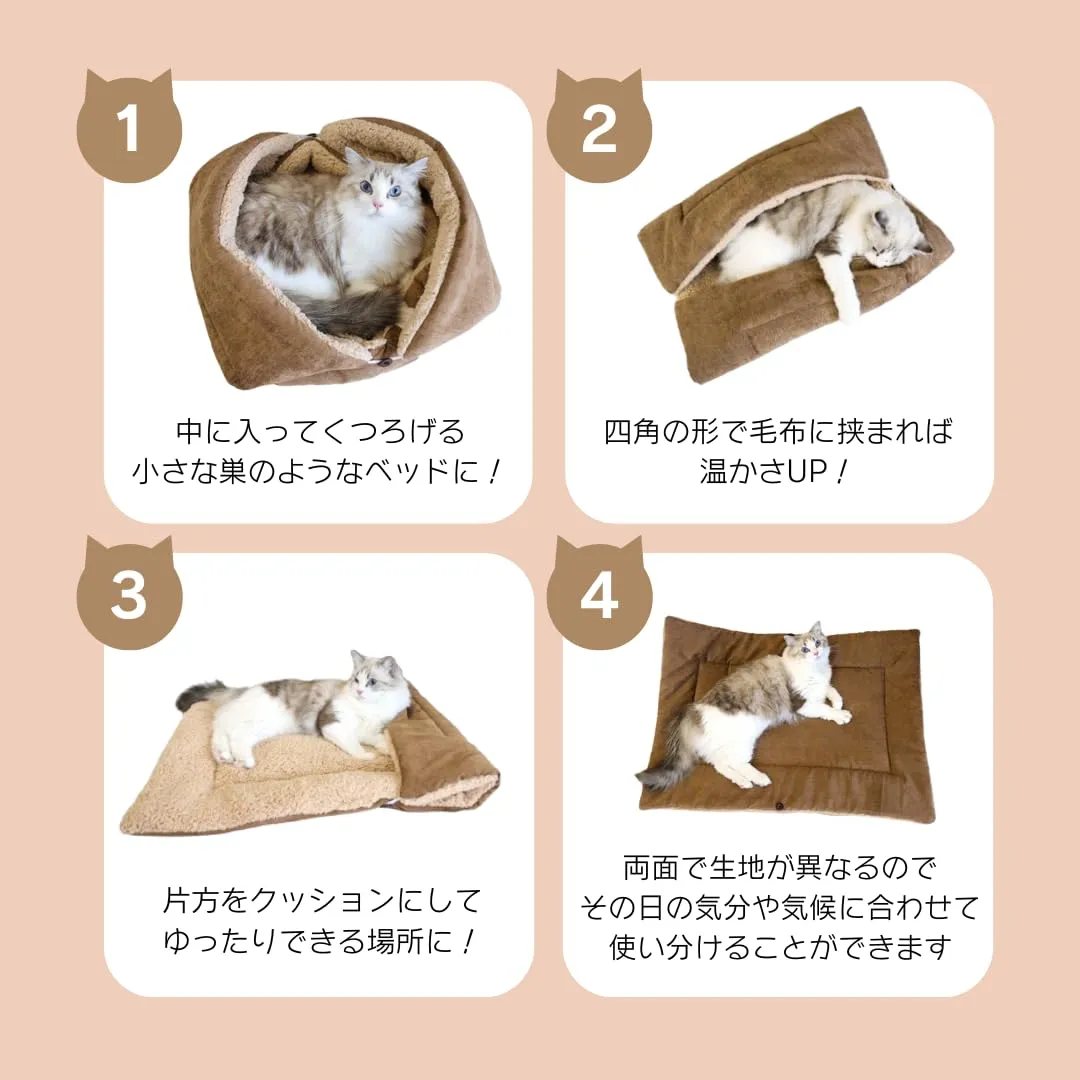 1

中に入ってくつろげる
小さな巣のようなベッドに！

2

四角の形で毛布に挟まれば
温かさUP！

3

片方をクッションにして
ゆったりできる場所に！

4

両面で生地が異なるので
その日の気分や気候に合わせて
使い分けることができます