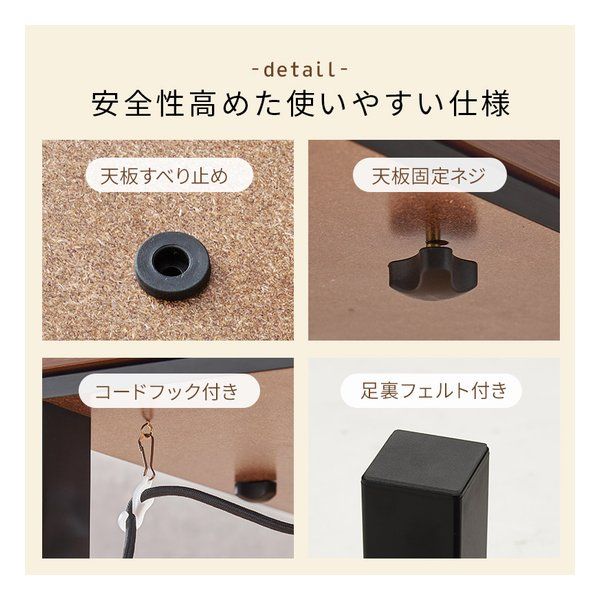 -detail-
安全性高めた使いやすい仕様

天板すべり止め

天板固定ネジ

コードフック付き

足裏フェルト付き