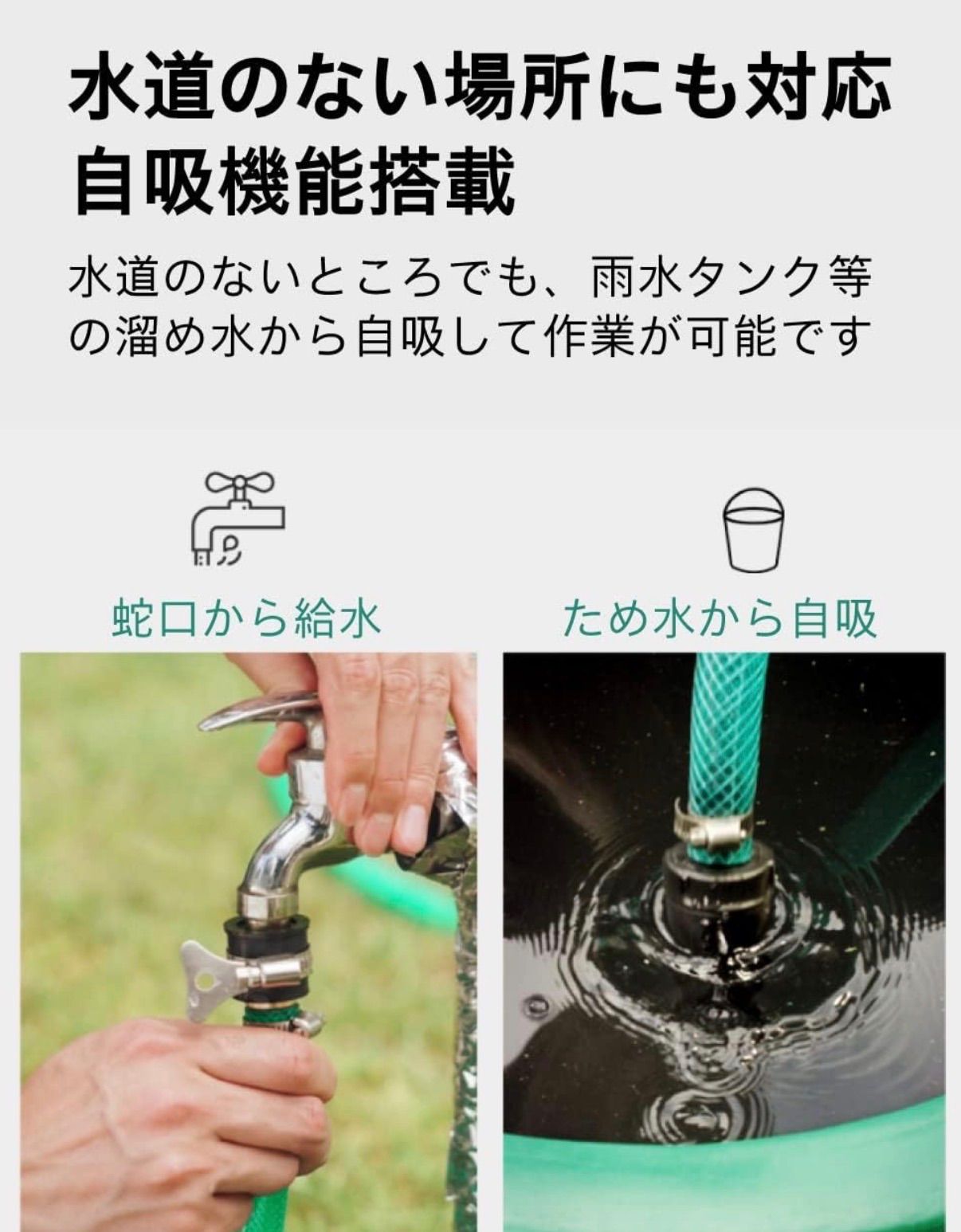 水道のない場所にも対応
自吸機能搭載

水道のないところでも、雨水タンク等の溜め水から自吸して作業が可能です

蛇口から給水

ため水から自吸