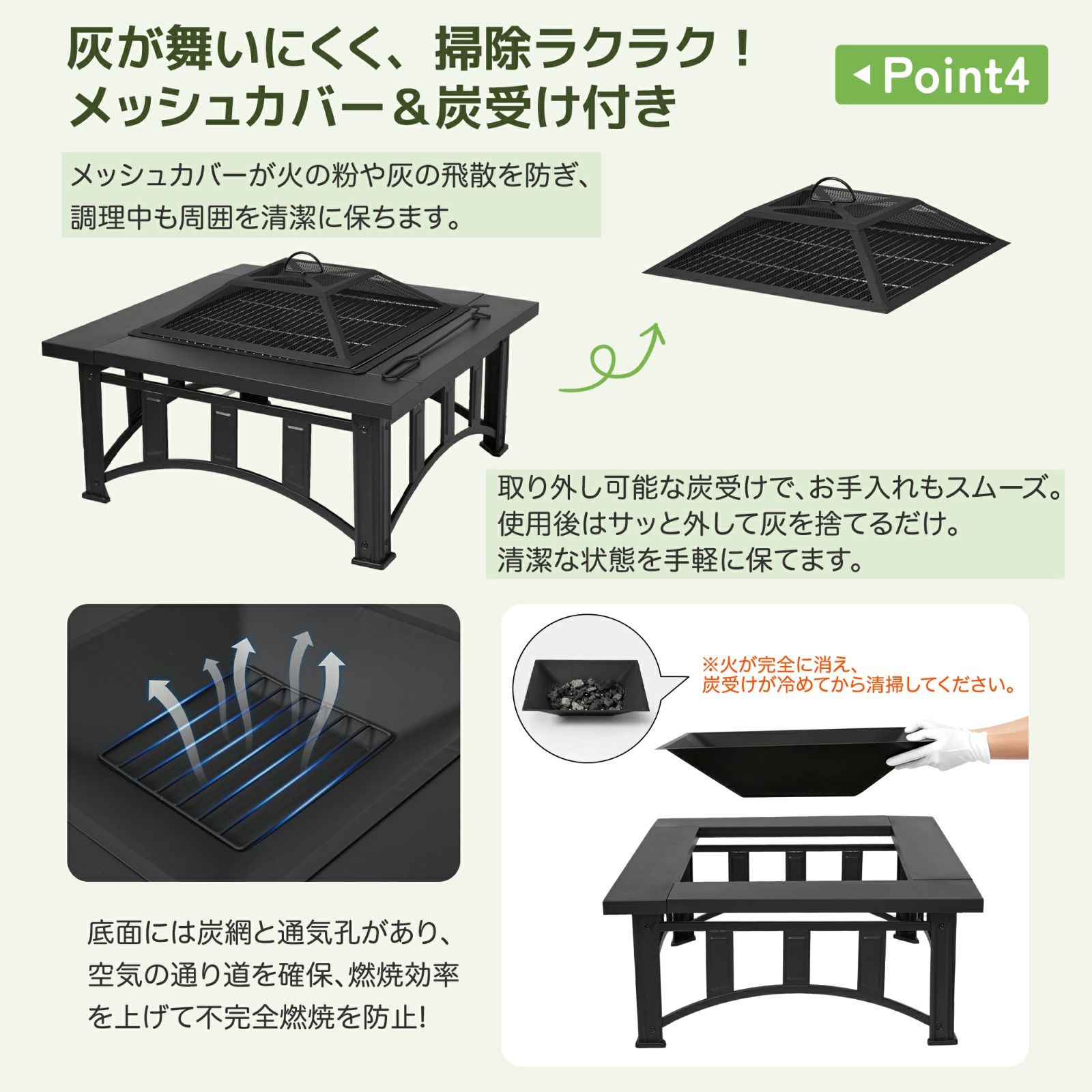 灰が舞いにくく、掃除ラクラク！
メッシュカバー＆炭受け付き

Point4

メッシュカバーが火の粉や灰の飛散を防ぎ、調理中も周囲を清潔に保ちます。

取り外し可能な炭受けで、お手入れもスムーズ。
使用後はサッと外して灰を捨てるだけ。
清潔な状態を手軽に保てます。

※火が完全に消え、炭受けが冷めてから清掃してください。

底面には炭網と通気孔があり、空気の通り道を確保、燃焼効率を上げて不完全燃焼を防止！