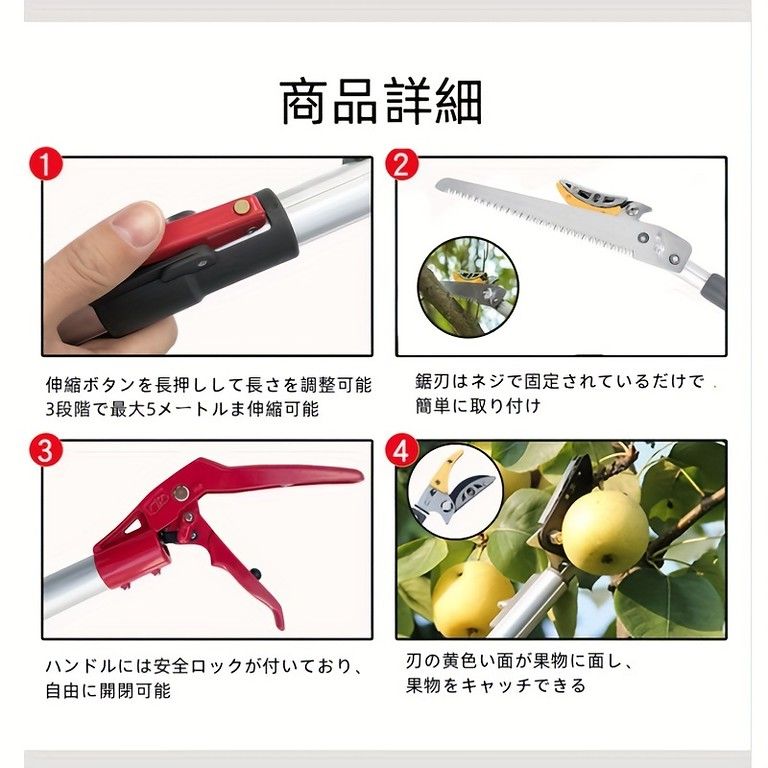 商品詳細

1

伸縮ボタンを長押しして長さを調整可能
3段階で最大5メートルま伸縮可能

2

鋸刃はネジで固定されているだけで
簡単に取り付け

3

ハンドルには安全ロックが付いており、
自由に開閉可能

4

刃の黄色い面が果物に面し、
果物をキャッチできる