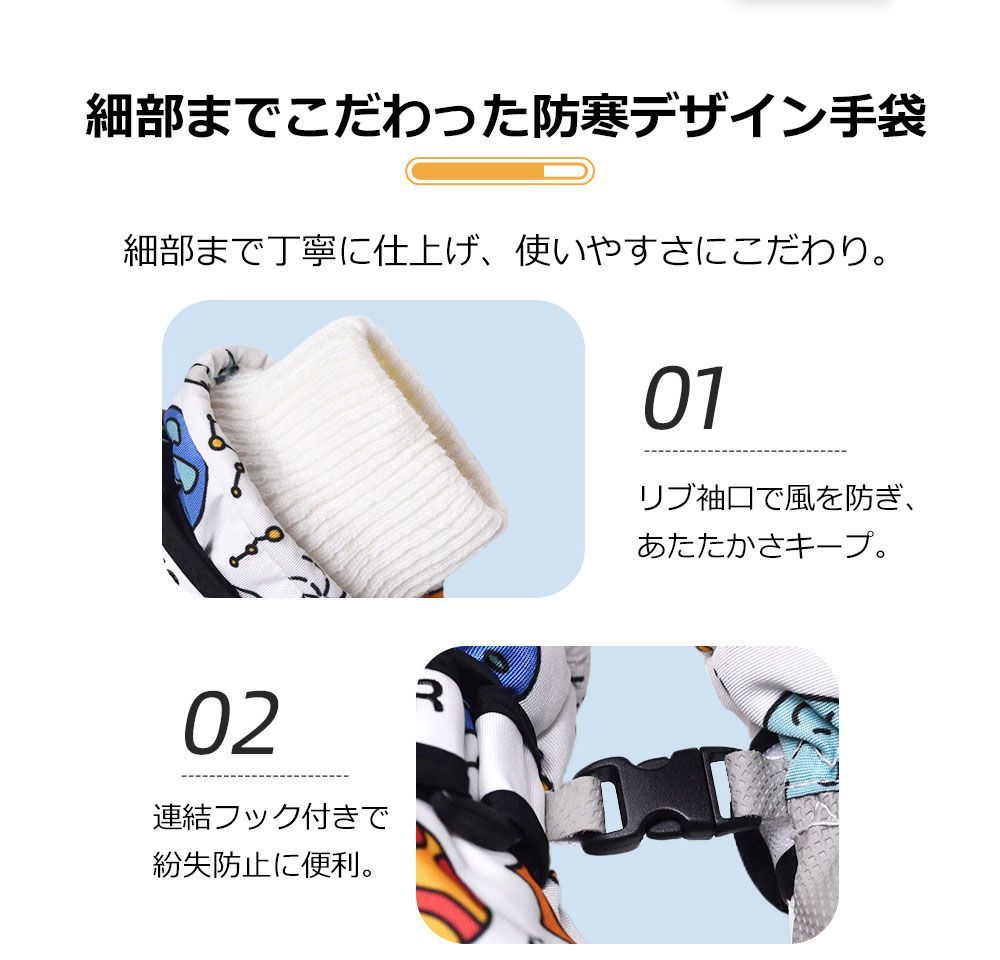 細部までこだわった防寒デザイン手袋

細部まで丁寧に仕上げ、使いやすさにこだわり。

01

リブ袖口で風を防ぎ、あたたかさキープ。

02

連結フック付きで紛失防止に便利。