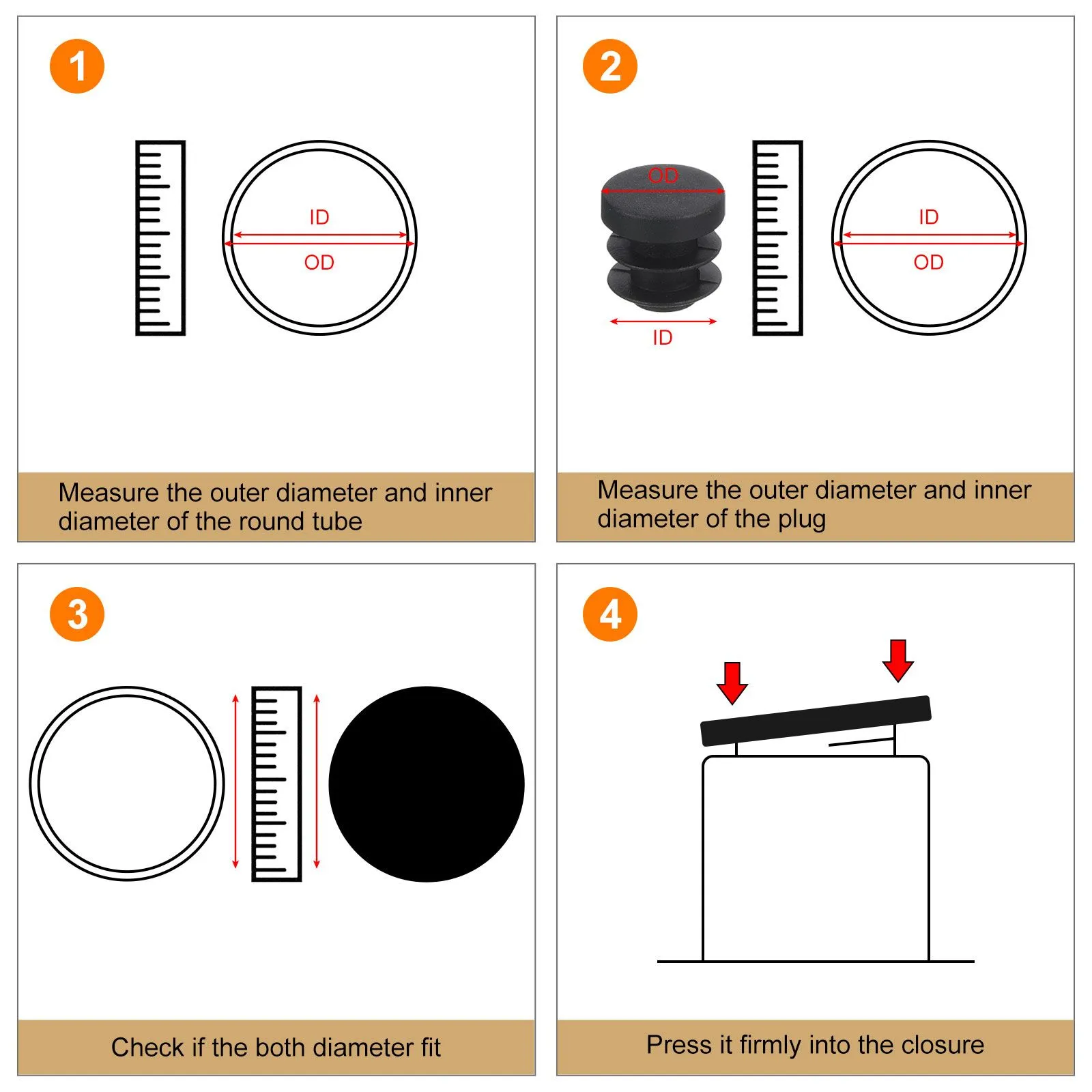 1

ID

OD

Measure the outer diameter and inner diameter of the round tube

2

OD

ID

ID

OD

Measure the outer diameter and inner diameter of the plug

3

Check if the both diameter fit

4

Press it firmly into the closure